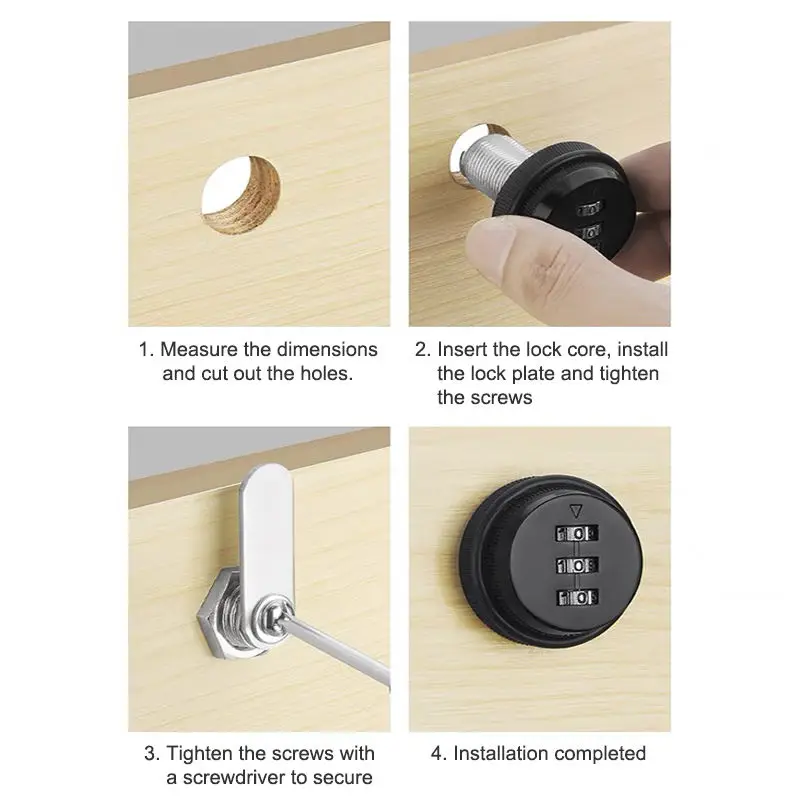 1. Measure the dimensions and cut out the holes.

2. Insert the lock core, install the lock plate and tighten the screws

3. Tighten the screws with a screwdriver to secure

4. Installation completed