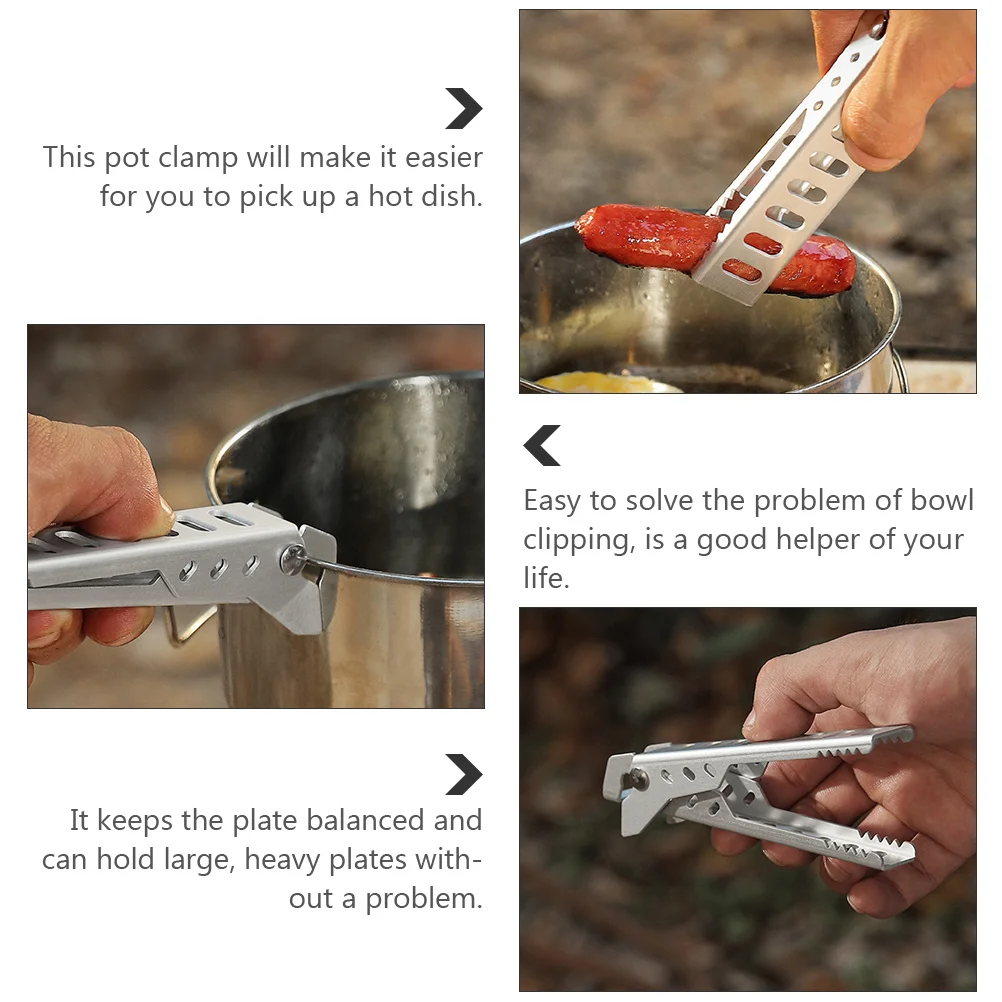 This pot clamp will make it easier for you to pick up a hot dish.

Easy to solve the problem of bowl clipping, is a good helper of your life.

It keeps the plate balanced and can hold large, heavy plates without a problem.