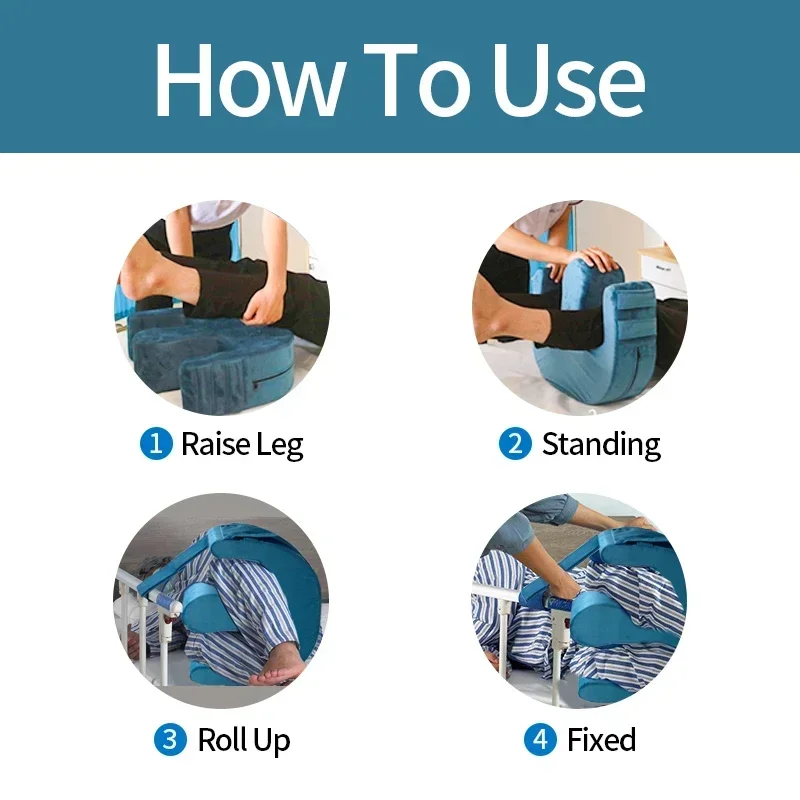 How To Use

1 Raise Leg

2 Standing

3 Roll Up

4 Fixed