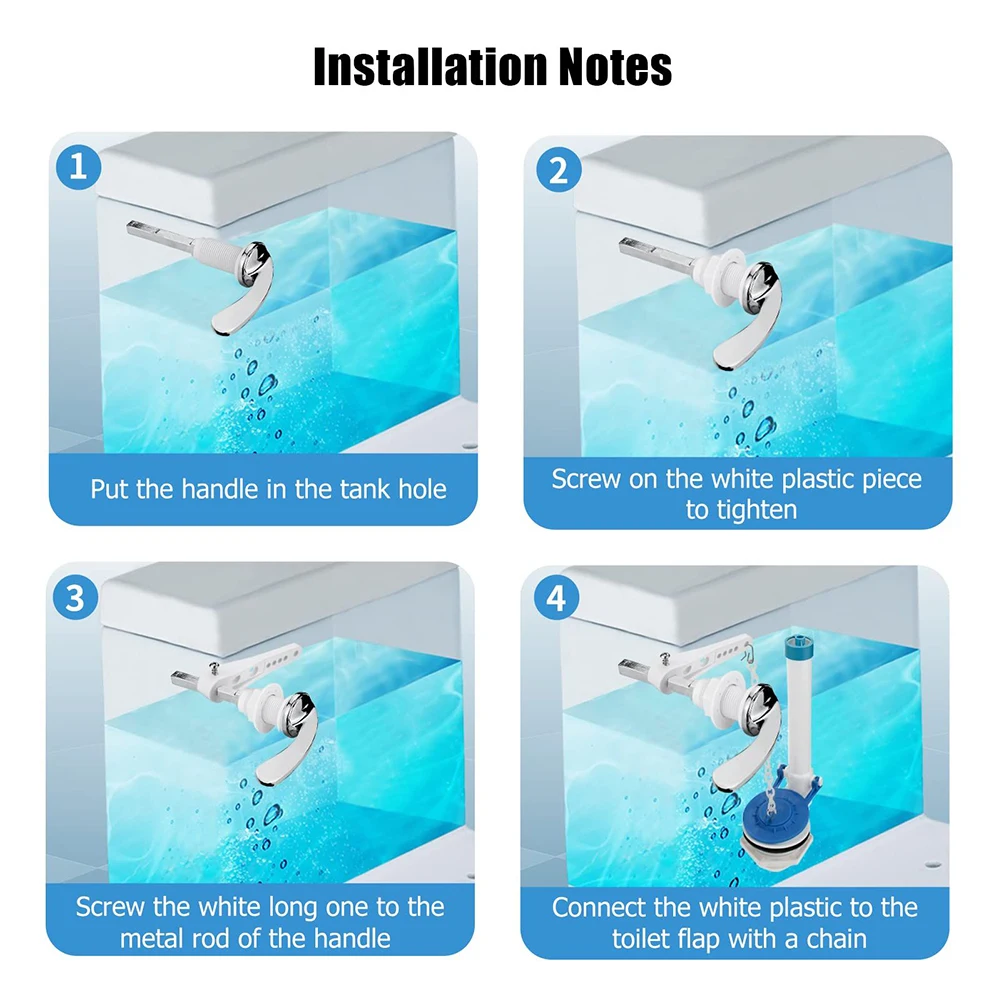 Installation Notes

1

Put the handle in the tank hole

2

Screw on the white plastic piece to tighten

3

Screw the white long one to the metal rod of the handle

4

Connect the white plastic to the toilet flap with a chain