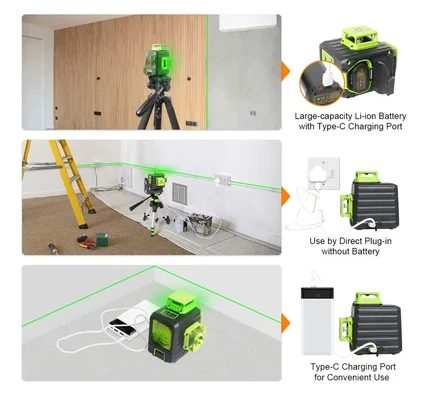 Large-capacity Li-ion Battery with Type-C Charging Port

Use by Direct Plug-in without Battery

Type-C Charging Port for Convenient Use