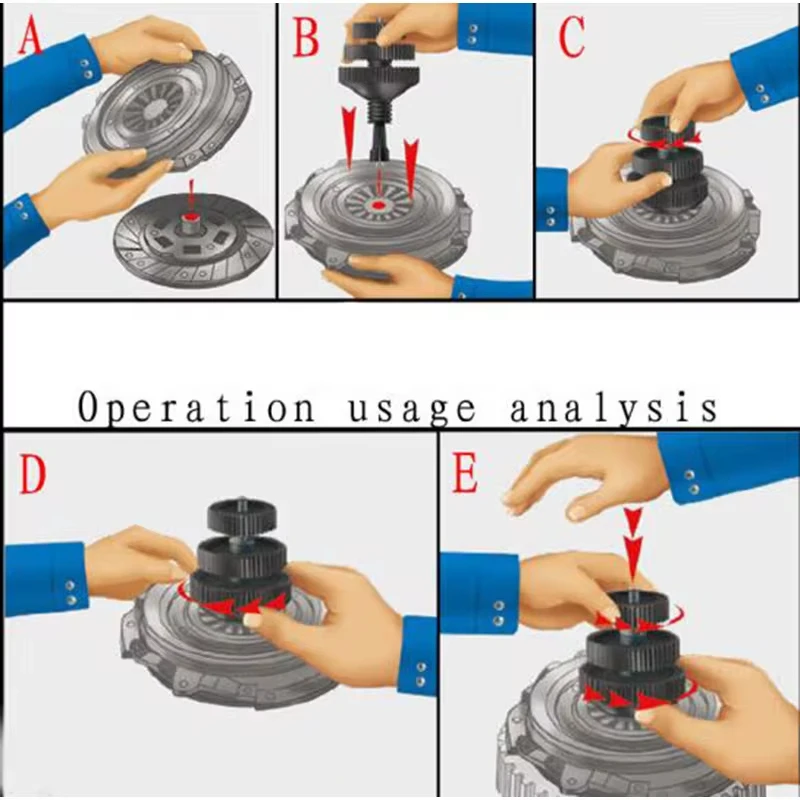 A

B

C

Operation usage analysis

D

E