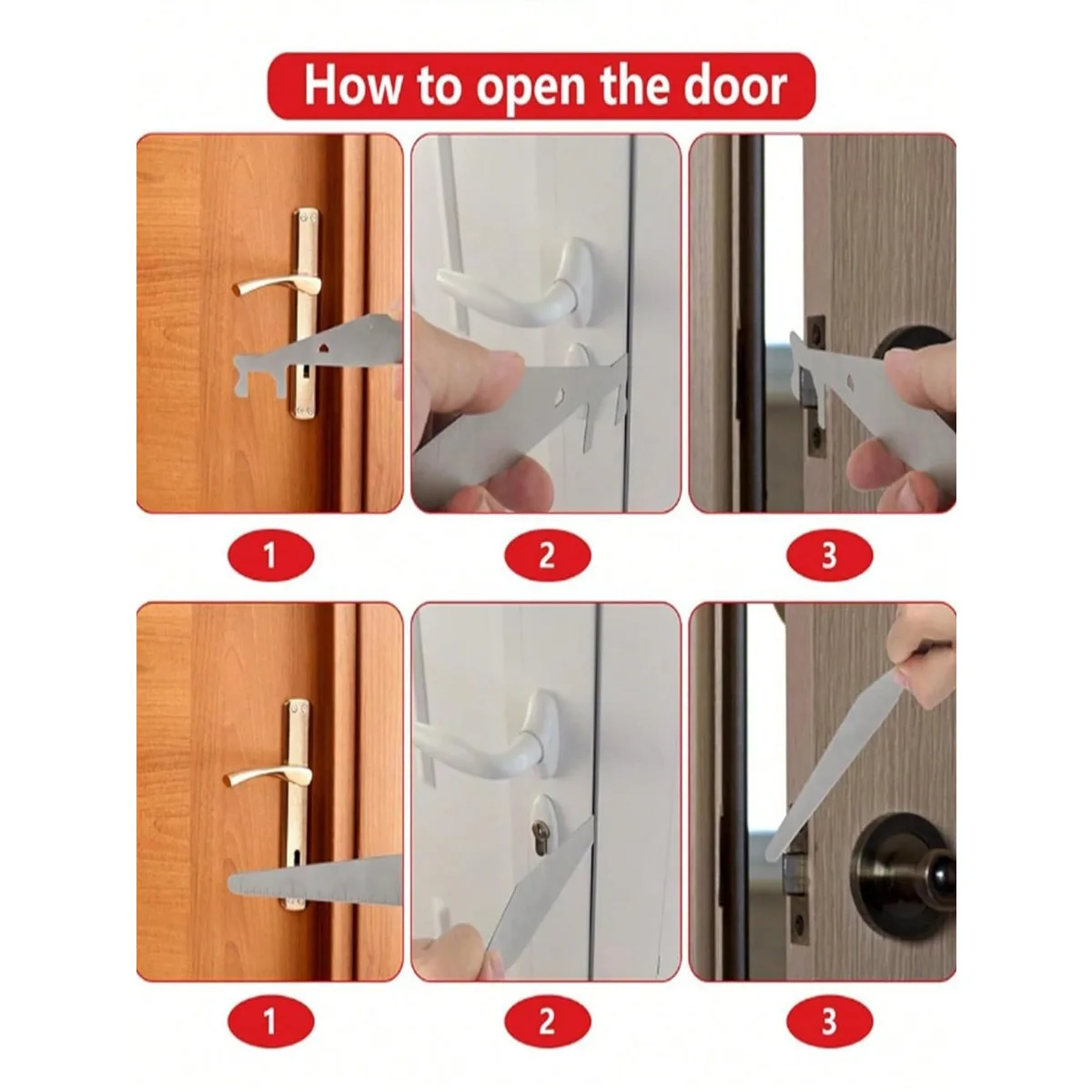 How to open the door

1

2

3

1

2

3