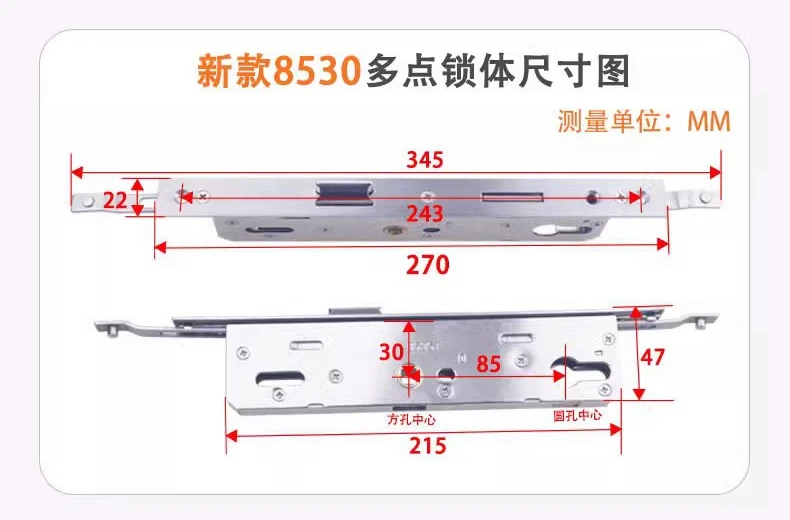 新款8530多点锁体尺寸图

测量单位：MM

345

22

243

270

30

85

47

方孔中心

圆孔中心

215