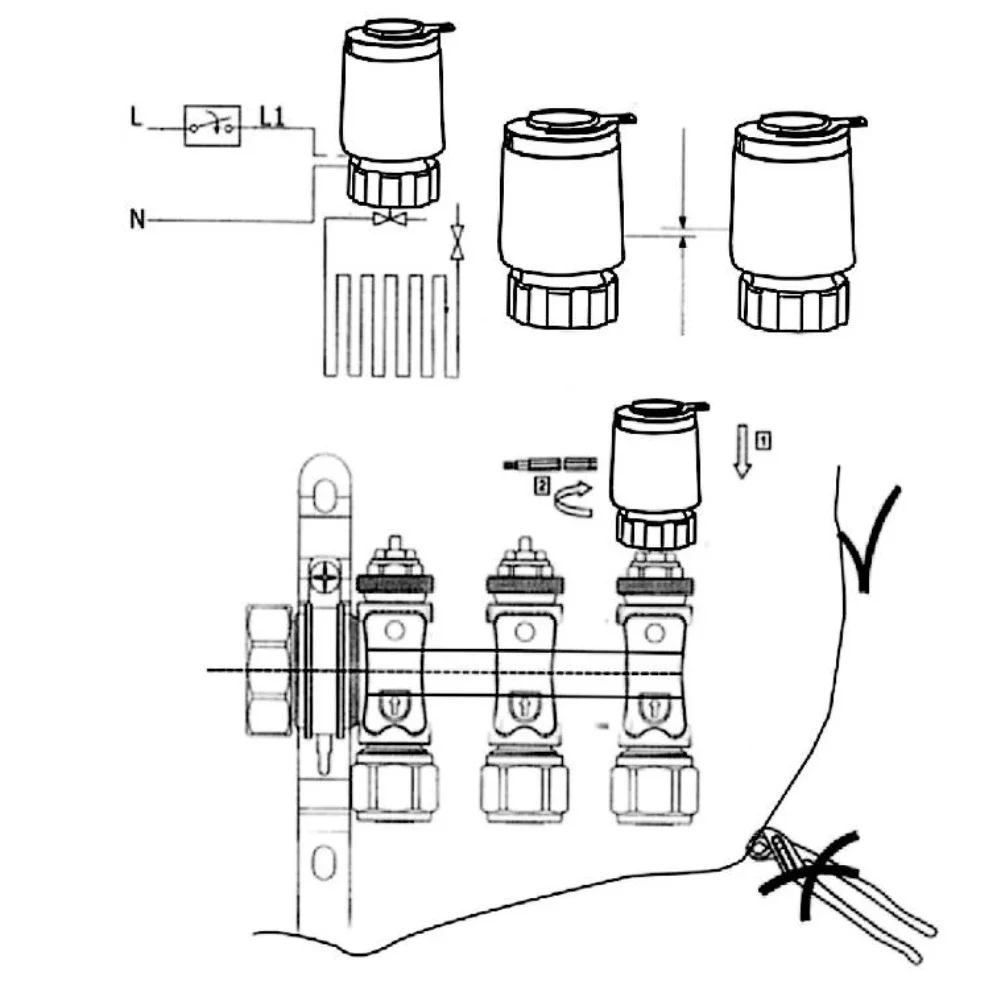 L
L1
N
1
2