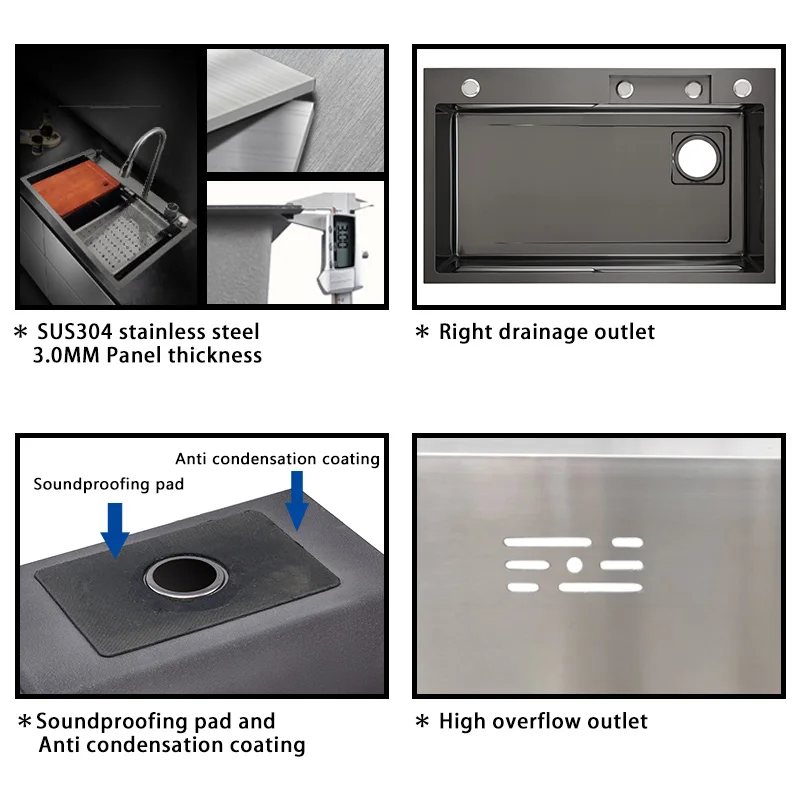 * SUS304 stainless steel
3.0MM Panel thickness

* Right drainage outlet

Anti condensation coating

Soundproofing pad

*Soundproofing pad and
Anti condensation coating

* High overflow outlet