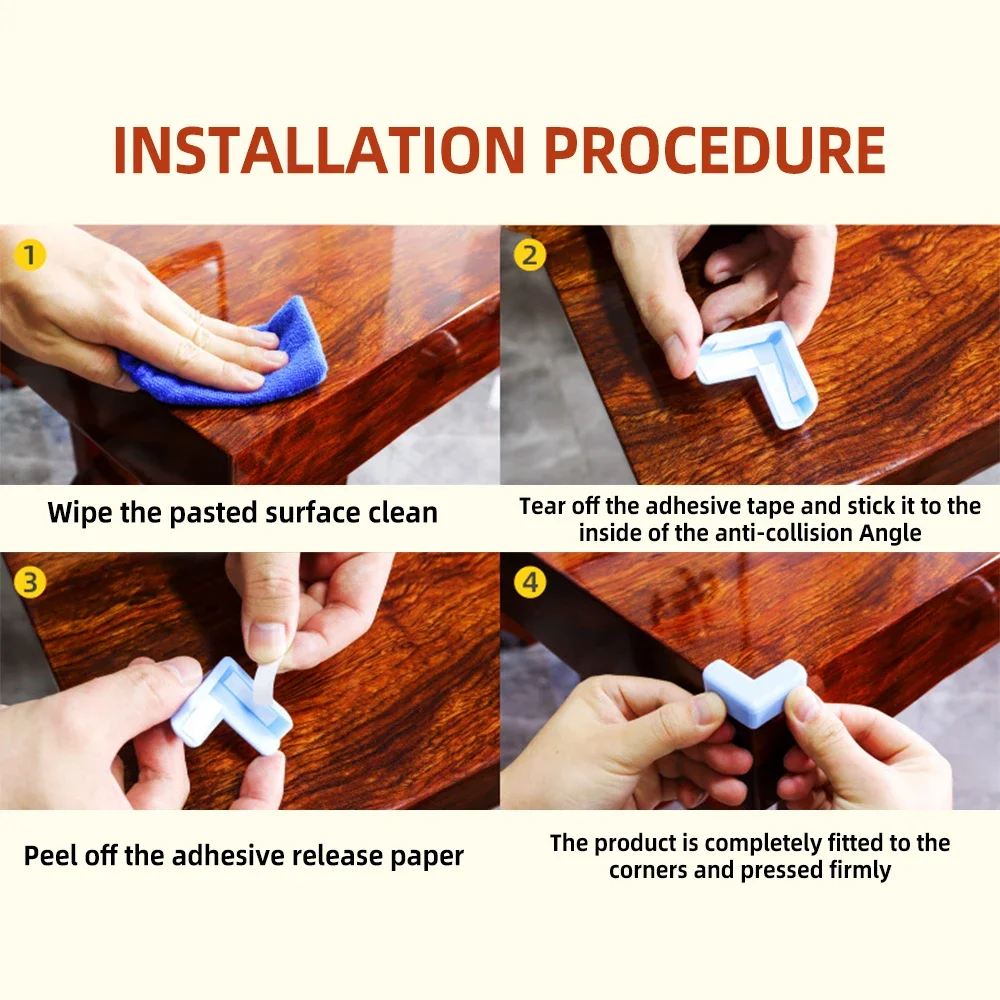 INSTALLATION PROCEDURE

1

Wipe the pasted surface clean

2

Tear off the adhesive tape and stick it to the inside of the anti-collision Angle

3

Peel off the adhesive release paper

4

The product is completely fitted to the corners and pressed firmly