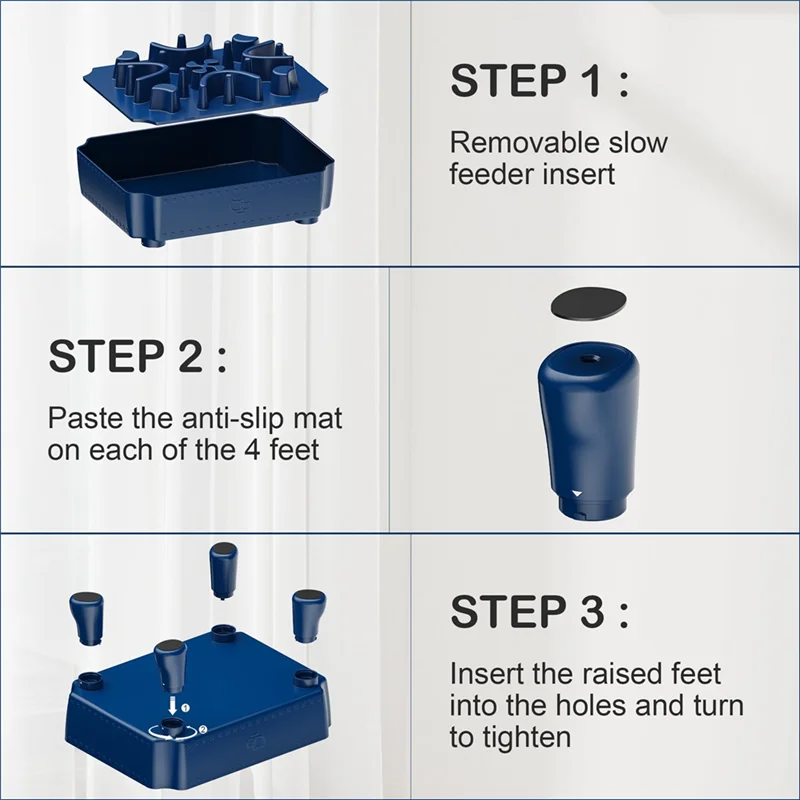 STEP 1 :

Removable slow feeder insert

STEP 2 :

Paste the anti-slip mat on each of the 4 feet

1

2

STEP 3 :

Insert the raised feet into the holes and turn to tighten