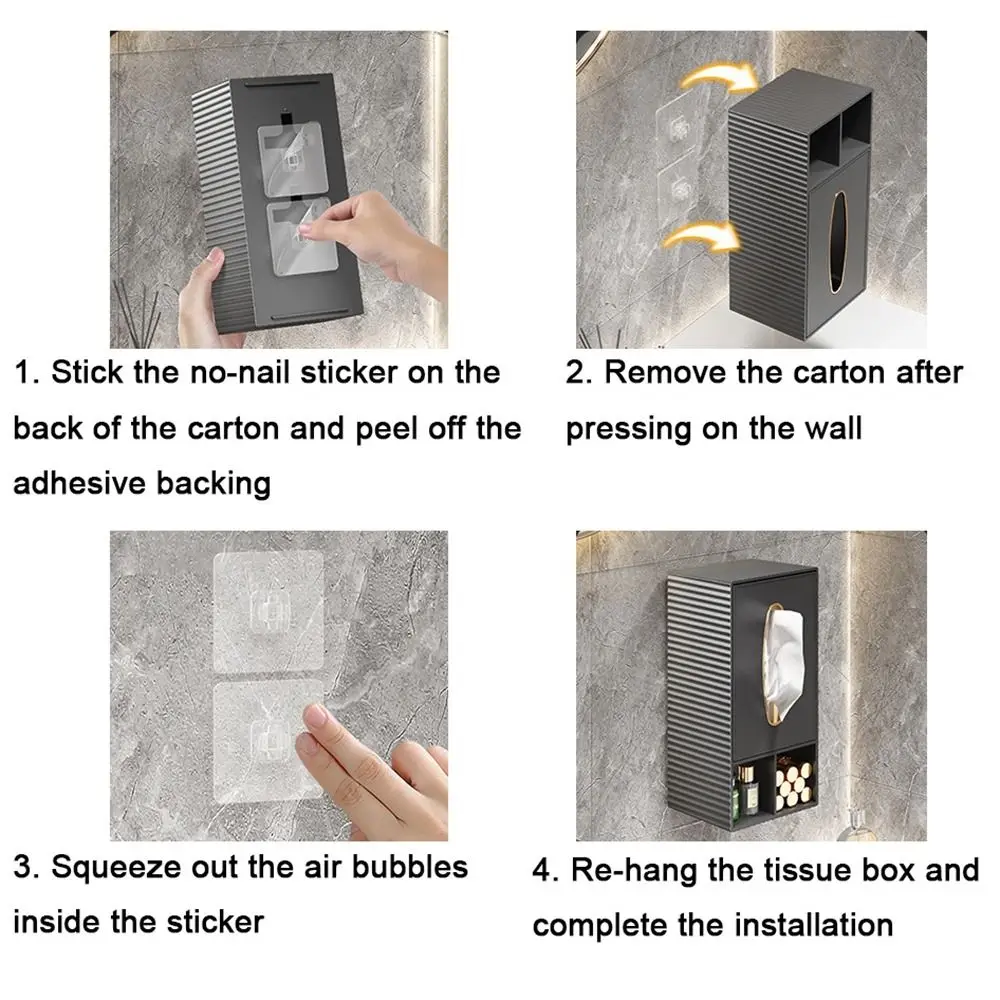 1. Stick the no-nail sticker on the back of the carton and peel off the adhesive backing

2. Remove the carton after pressing on the wall

3. Squeeze out the air bubbles inside the sticker

4. Re-hang the tissue box and complete the installation