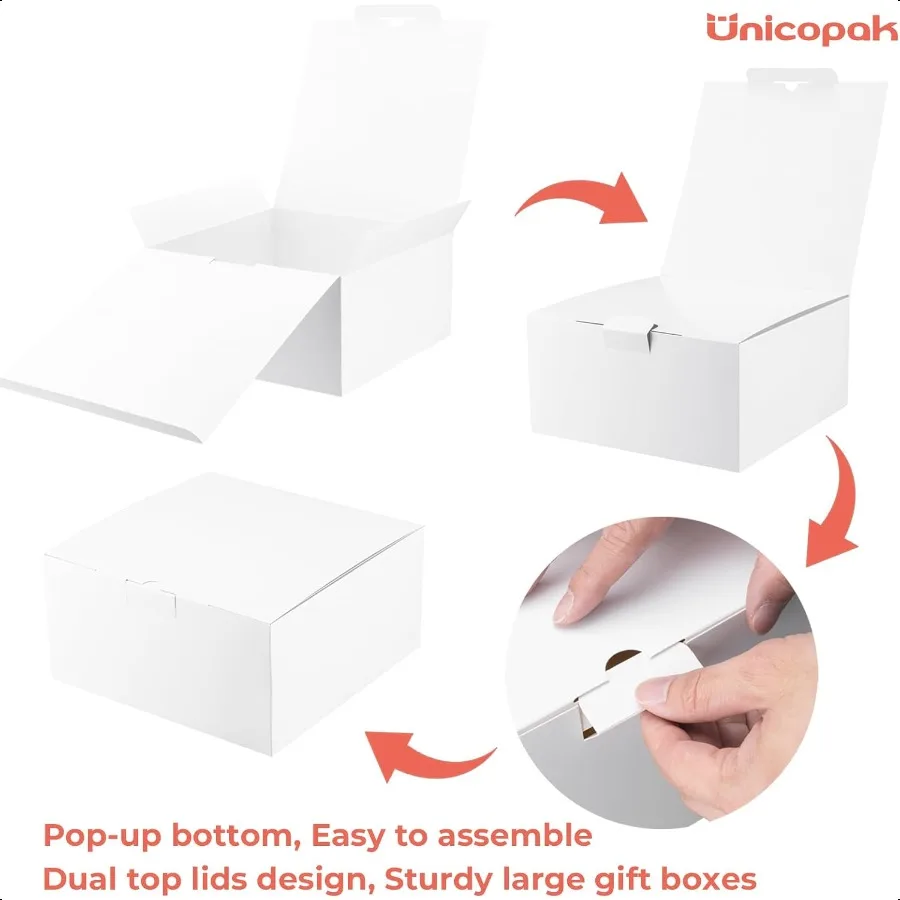 Unicopak

Pop-up bottom, Easy to assemble
Dual top lids design, Sturdy large gift boxes