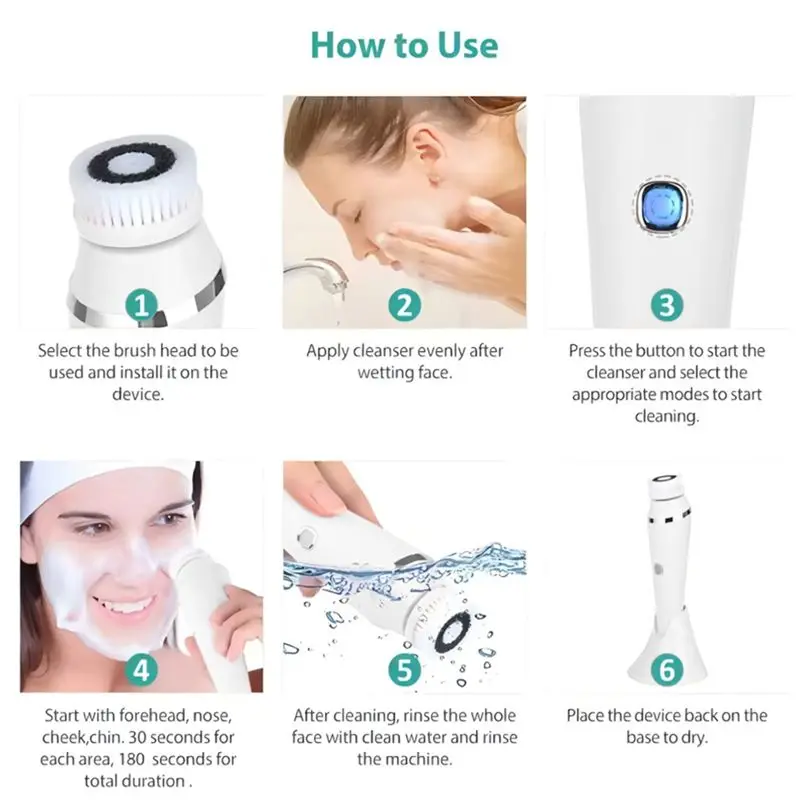 How to Use

1

Select the brush head to be used and install it on the device.

2

Apply cleanser evenly after wetting face.

3

Press the button to start the cleanser and select the appropriate modes to start cleaning.

4

Start with forehead, nose, cheek,chin. 30 seconds for each area, 180 seconds for total duration .

5

After cleaning, rinse the whole face with clean water and rinse the machine.

6

Place the device back on the base to dry.