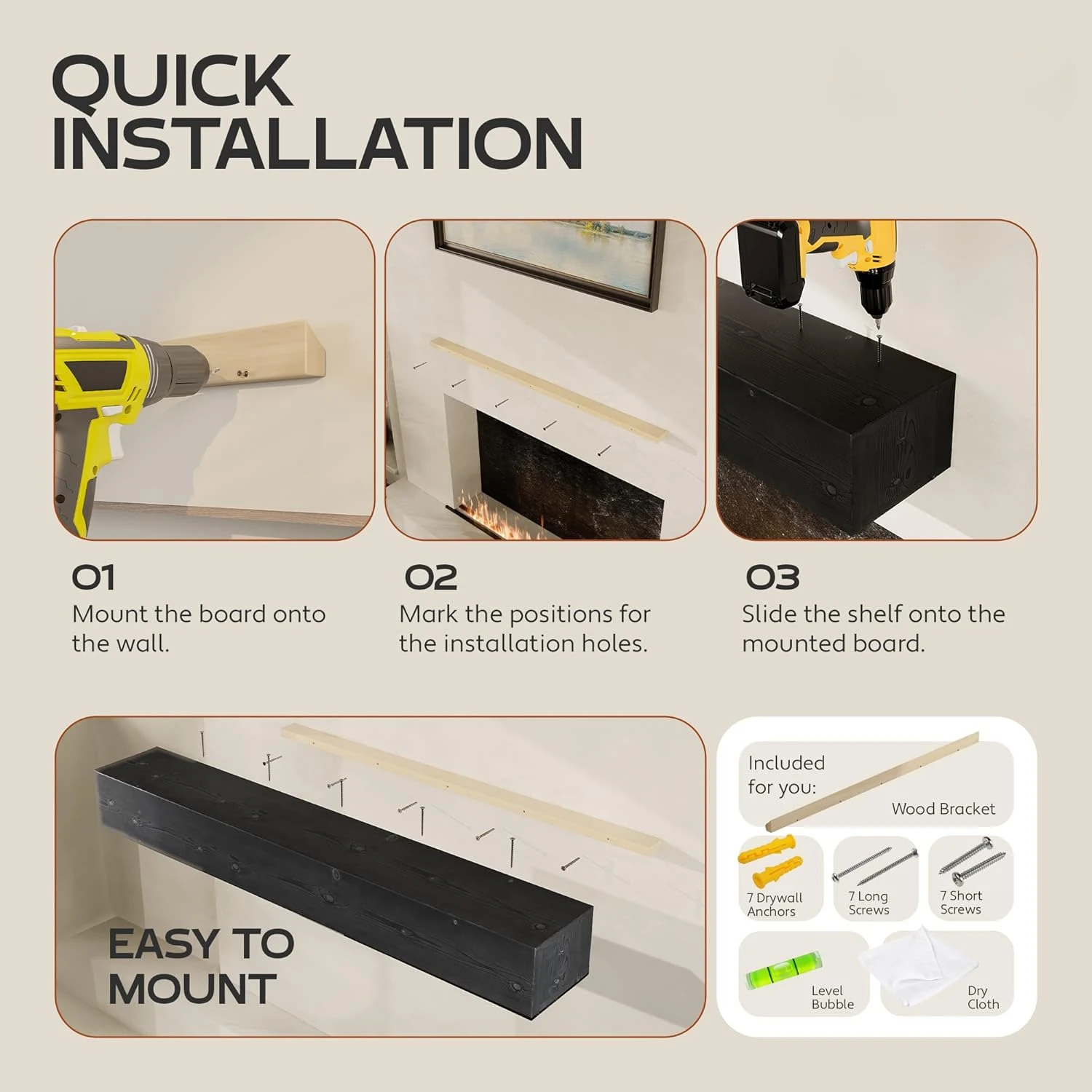 QUICK INSTALLATION

01
Mount the board onto the wall.

02
Mark the positions for the installation holes.

03
Slide the shelf onto the mounted board.

EASY TO MOUNT

Included for you:

Wood Bracket

7 Drywall Anchors

7 Long Screws

7 Short Screws

Level Bubble

Dry Cloth