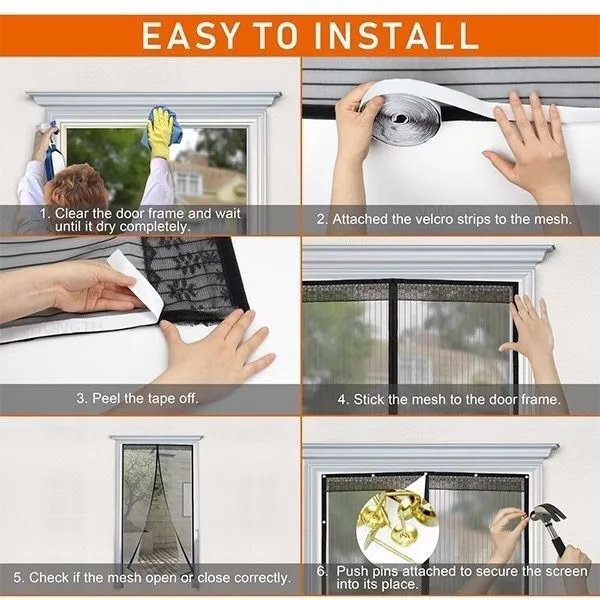 EASY TO INSTALL

1. Clear the door frame and wait until it dry completely.

2. Attached the velcro strips to the mesh.

3. Peel the tape off.

4. Stick the mesh to the door frame.

5. Check if the mesh open or close correctly.

6. Push pins attached to secure the screen into its place.