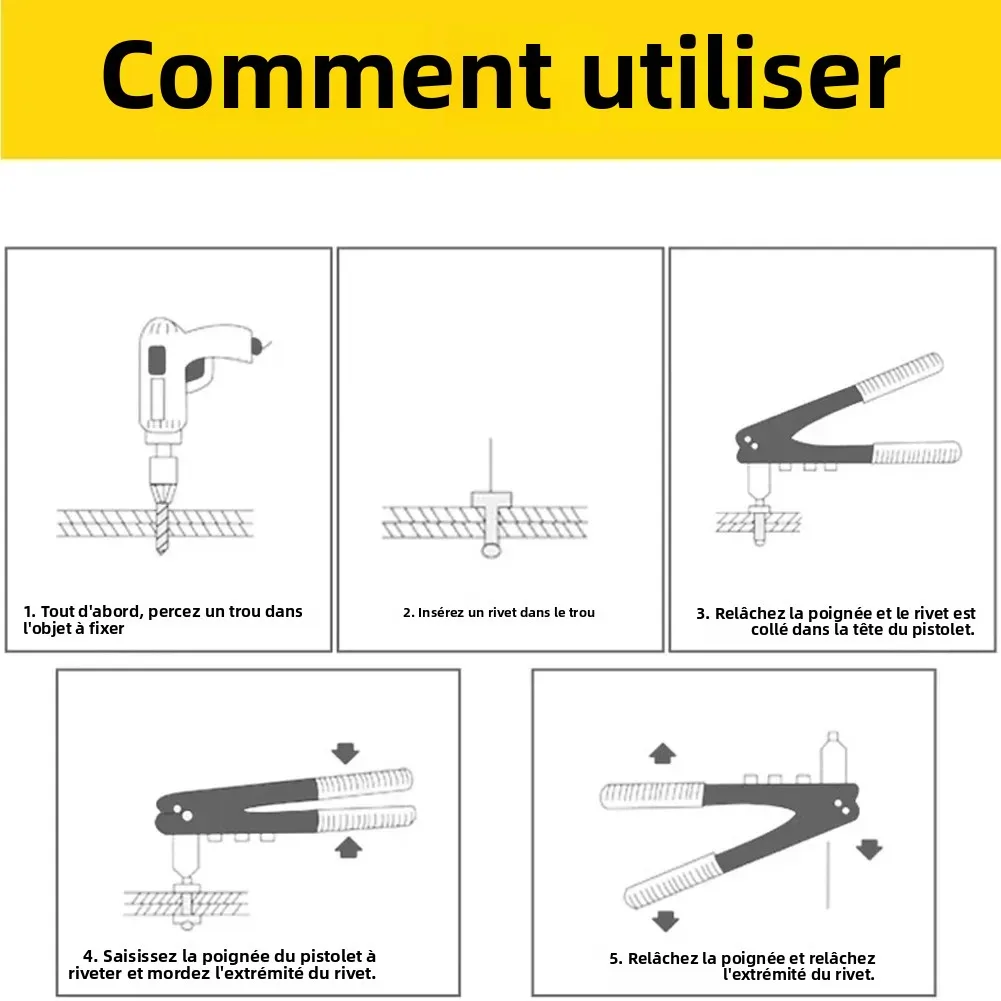 Comment utiliser

1. Tout d'abord, percez un trou dans l'objet à fixer

2. Insérez un rivet dans le trou

3. Relâchez la poignée et le rivet est collé dans la tête du pistolet.

4. Saisissez la poignée du pistolet à riveter et mordez l'extrémité du rivet.

5. Relâchez la poignée et relâchez l'extrémité du rivet.