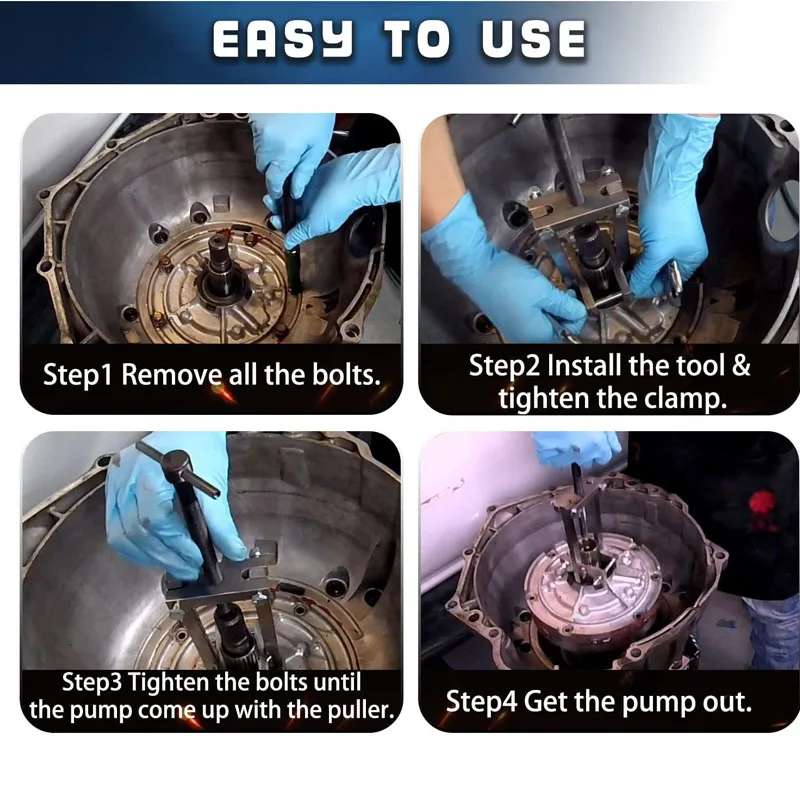 EASY TO USE

Step1 Remove all the bolts.

Step2 Install the tool & tighten the clamp.

Step3 Tighten the bolts until the pump come up with the puller.

Step4 Get the pump out.