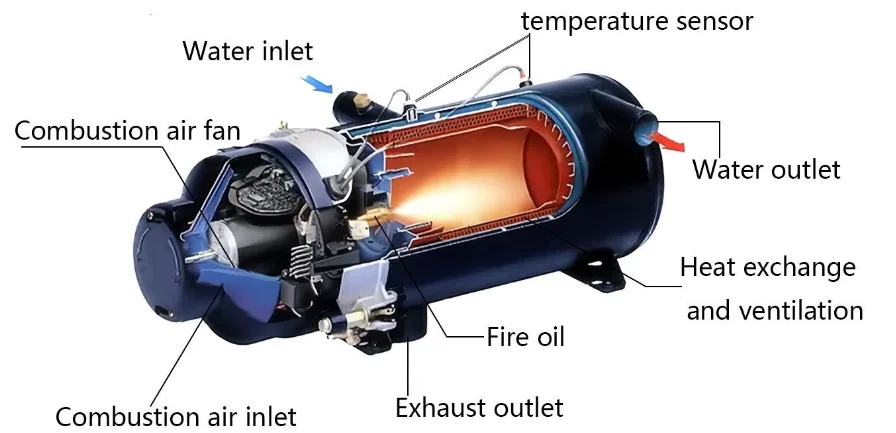 temperature sensor

Water inlet

Combustion air fan

Water outlet

Heat exchange and ventilation

Fire oil

Combustion air inlet

Exhaust outlet