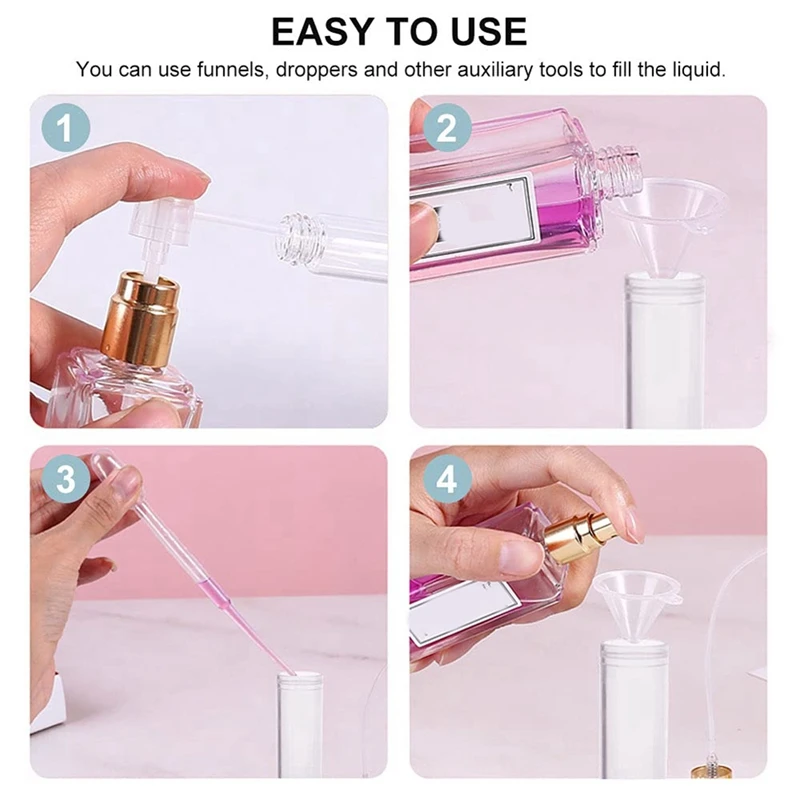 EASY TO USE

You can use funnels, droppers and other auxiliary tools to fill the liquid.

1

2

3

4