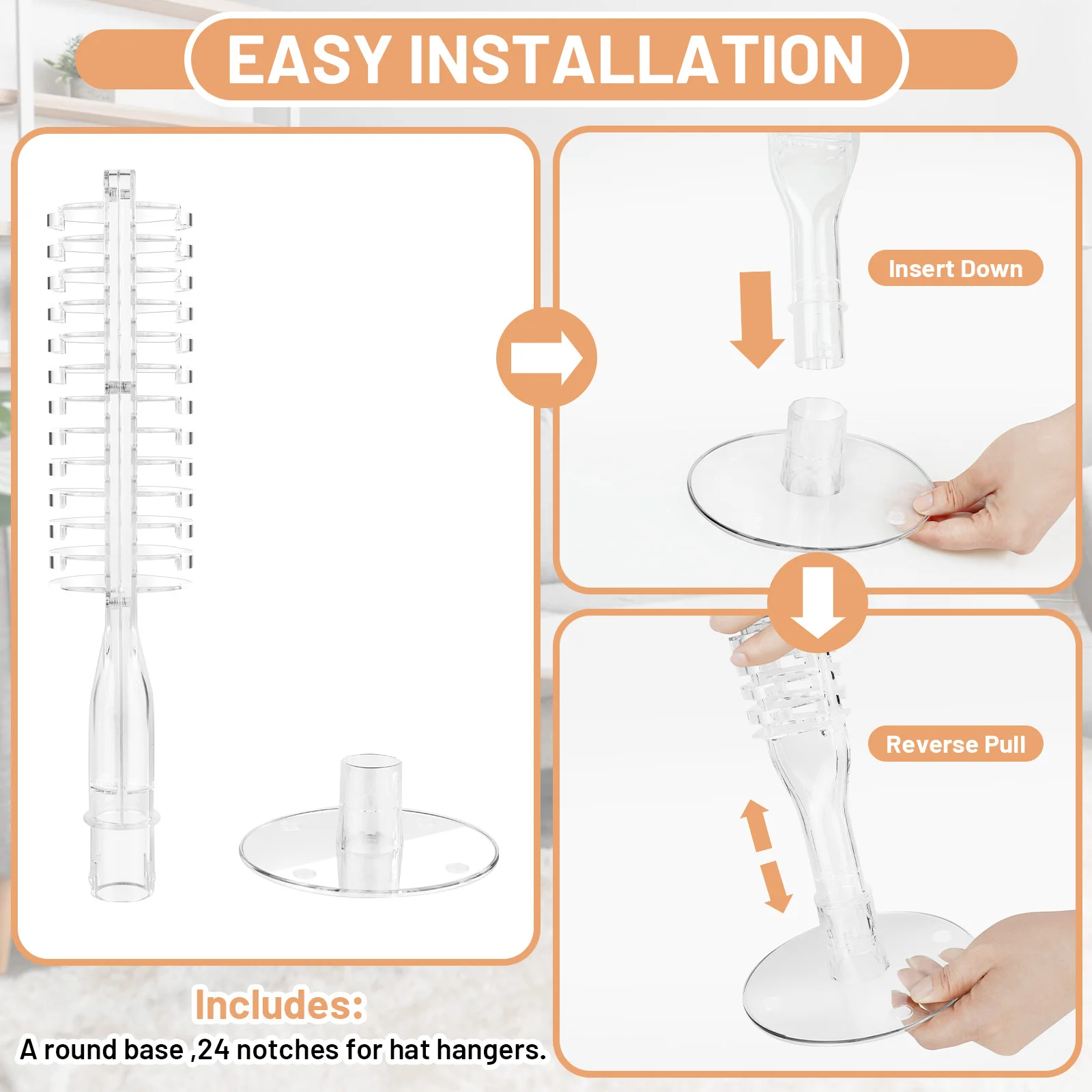 EASY INSTALLATION

Insert Down

Reverse Pull

Includes:
A round base ,24 notches for hat hangers.