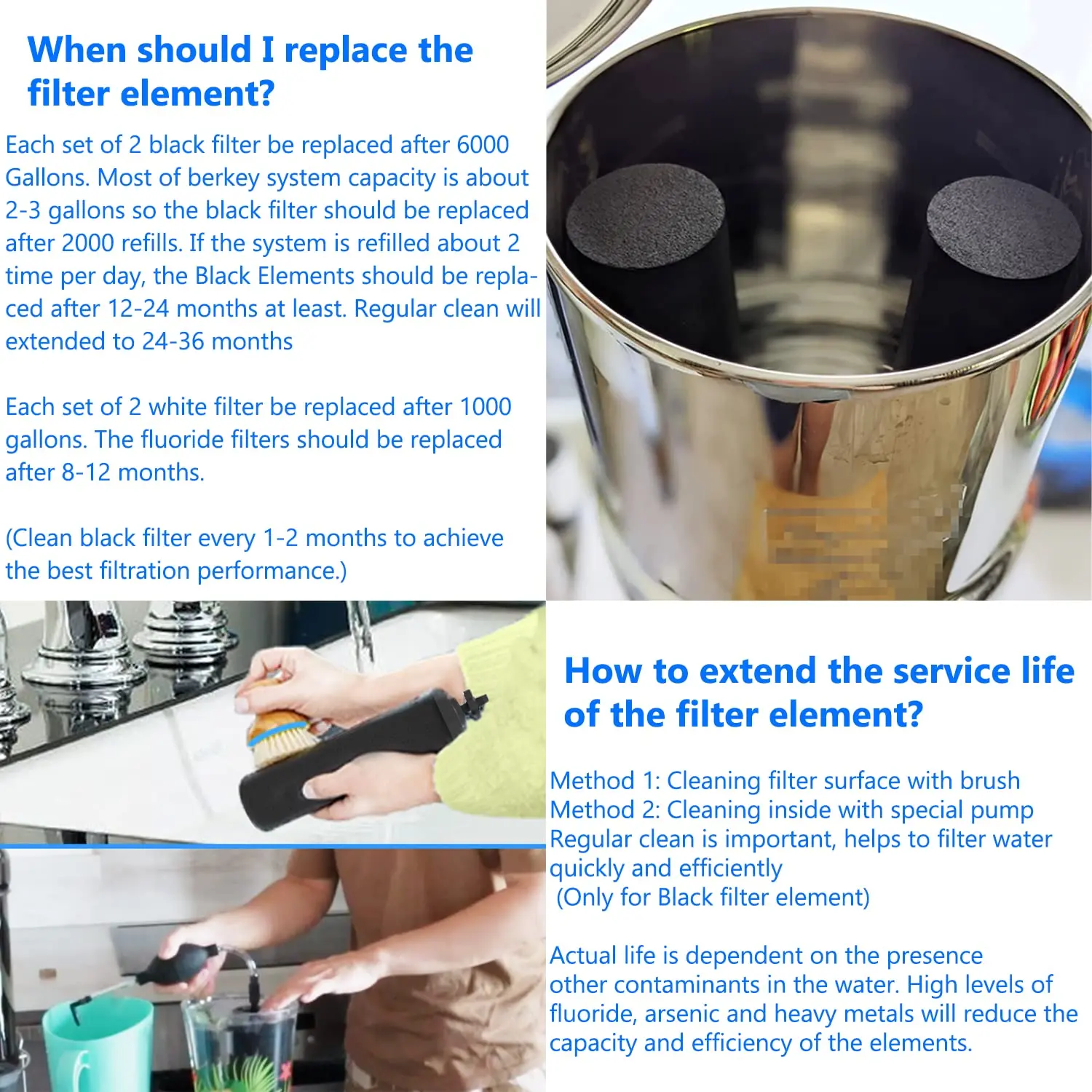 When should I replace the filter element?

Each set of 2 black filter be replaced after 6000 Gallons. Most of berkey system capacity is about 2-3 gallons so the black filter should be replaced after 2000 refills. If the system is refilled about 2 time per day, the Black Elements should be replaced after 12-24 months at least. Regular clean will extended to 24-36 months

Each set of 2 white filter be replaced after 1000 gallons. The fluoride filters should be replaced after 8-12 months.

(Clean black filter every 1-2 months to achieve the best filtration performance.)

How to extend the service life of the filter element?

Method 1: Cleaning filter surface with brush
Method 2: Cleaning inside with special pump
Regular clean is important, helps to filter water quickly and efficiently
(Only for Black filter element)

Actual life is dependent on the presence other contaminants in the water. High levels of fluoride, arsenic and heavy metals will reduce the capacity and efficiency of the elements.