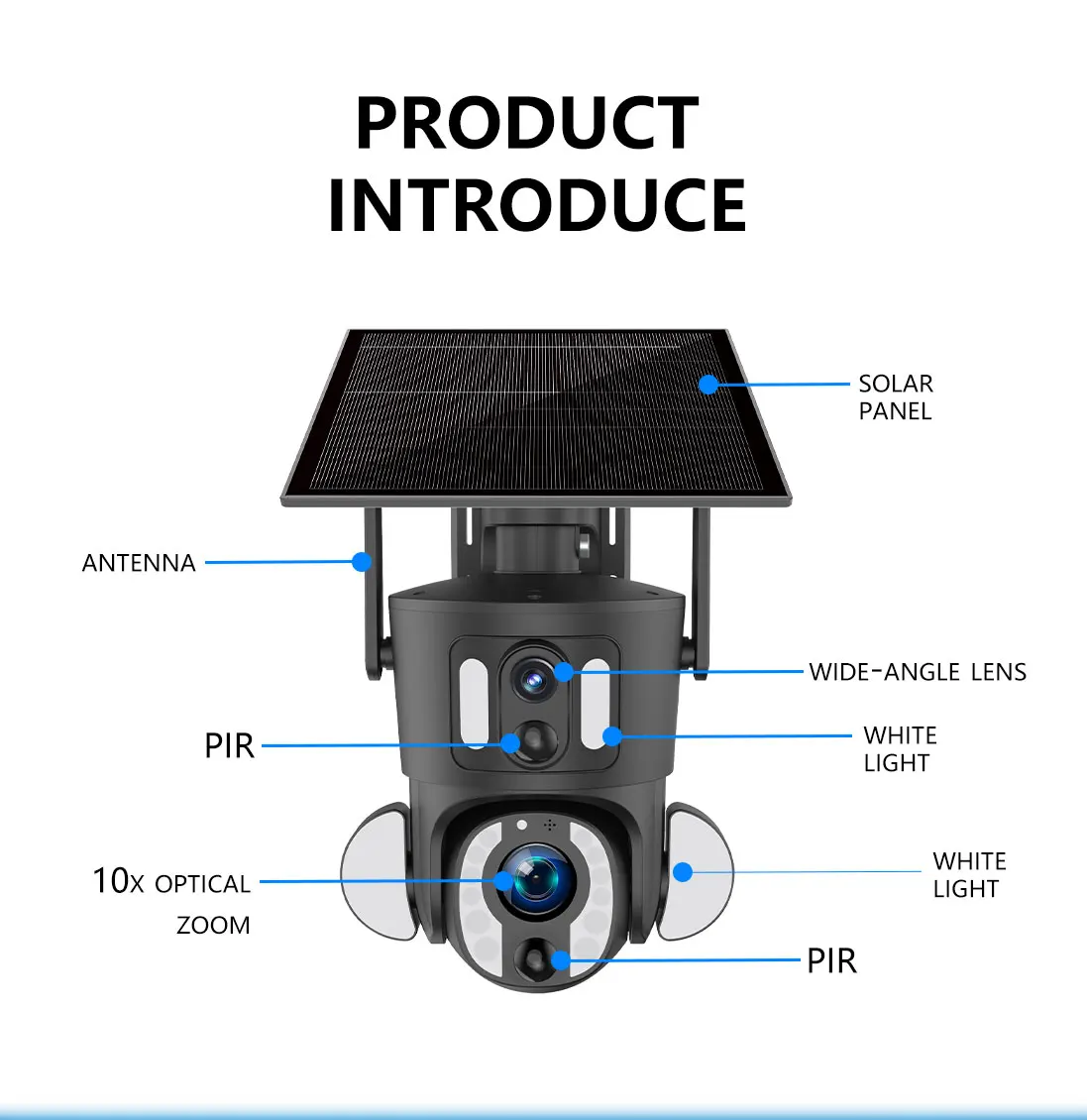 PRODUCT
INTRODUCE

SOLAR
PANEL

ANTENNA

WIDE-ANGLE LENS

PIR

WHITE
LIGHT

10X OPTICAL
ZOOM

WHITE
LIGHT

PIR