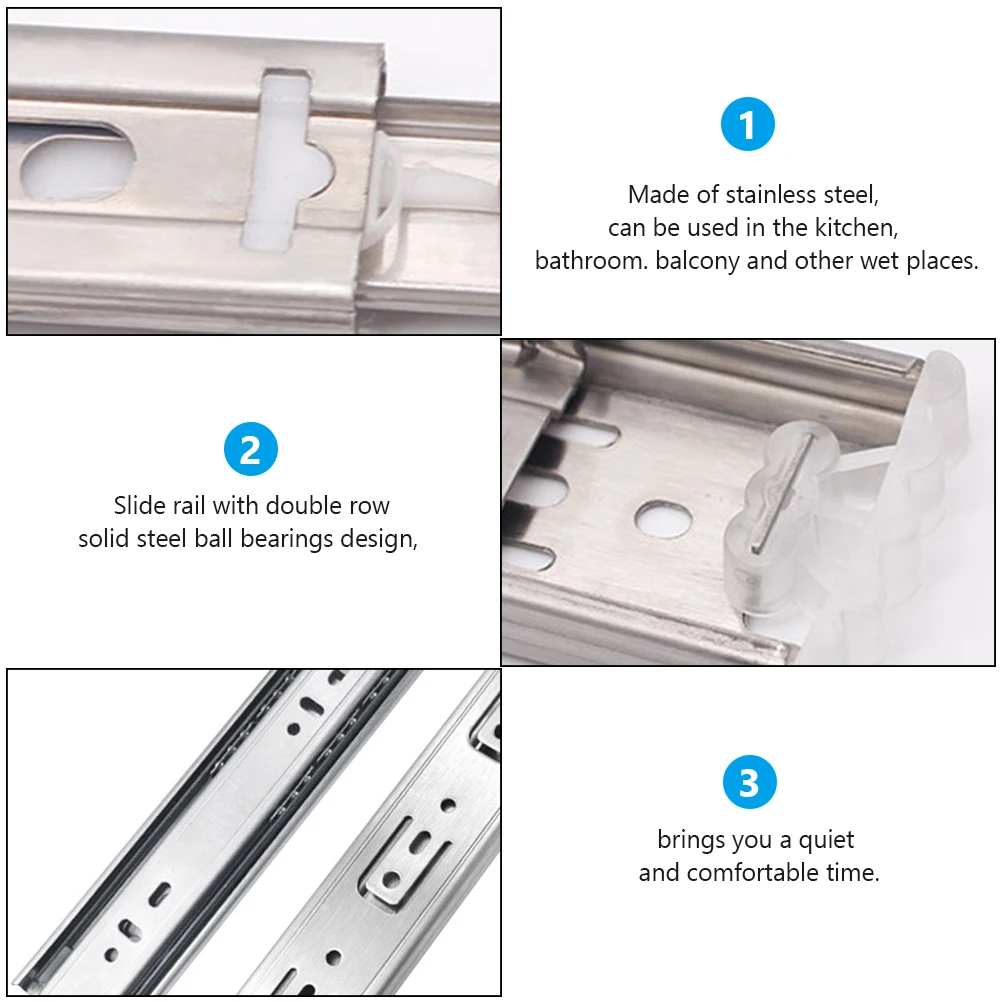 1

Made of stainless steel,
can be used in the kitchen,
bathroom. balcony and other wet places.

2

Slide rail with double row
solid steel ball bearings design,

3

brings you a quiet
and comfortable time.