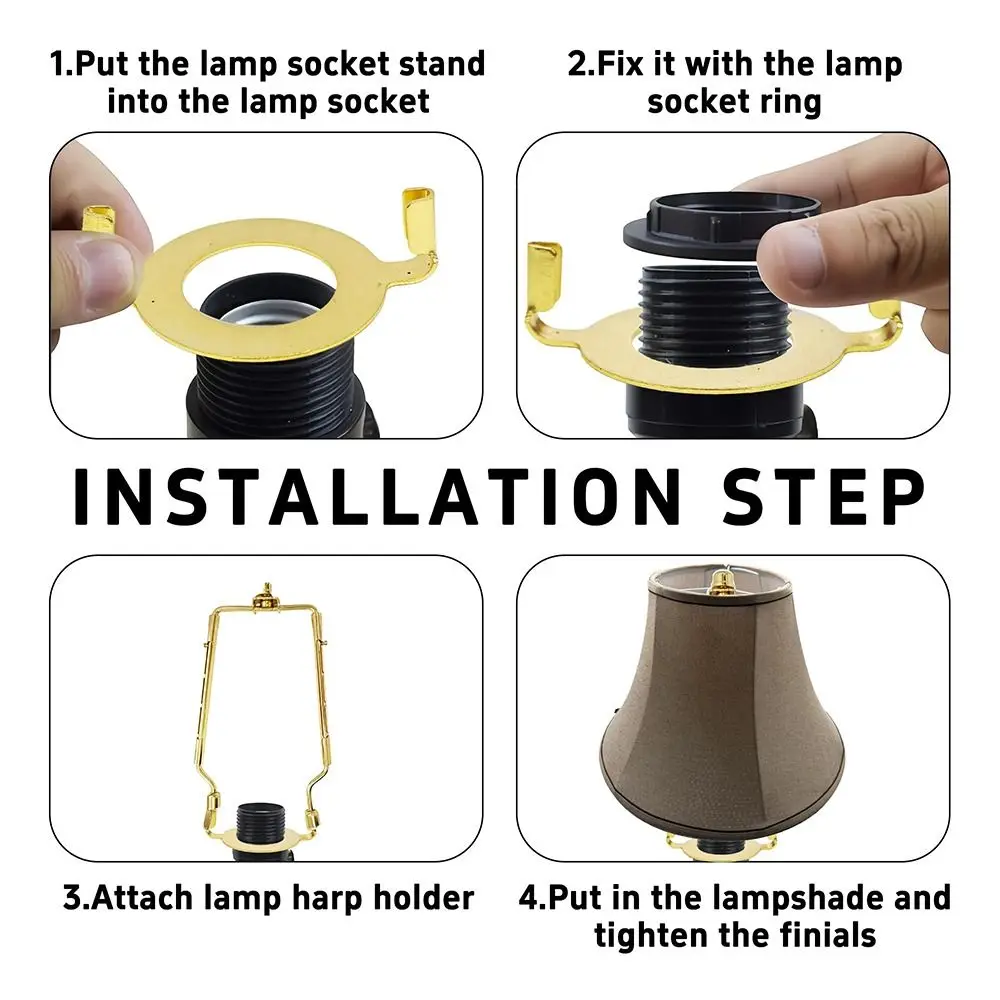 1.Put the lamp socket stand into the lamp socket

2.Fix it with the lamp socket ring

INSTALLATION STEP

3.Attach lamp harp holder

4.Put in the lampshade and tighten the finials