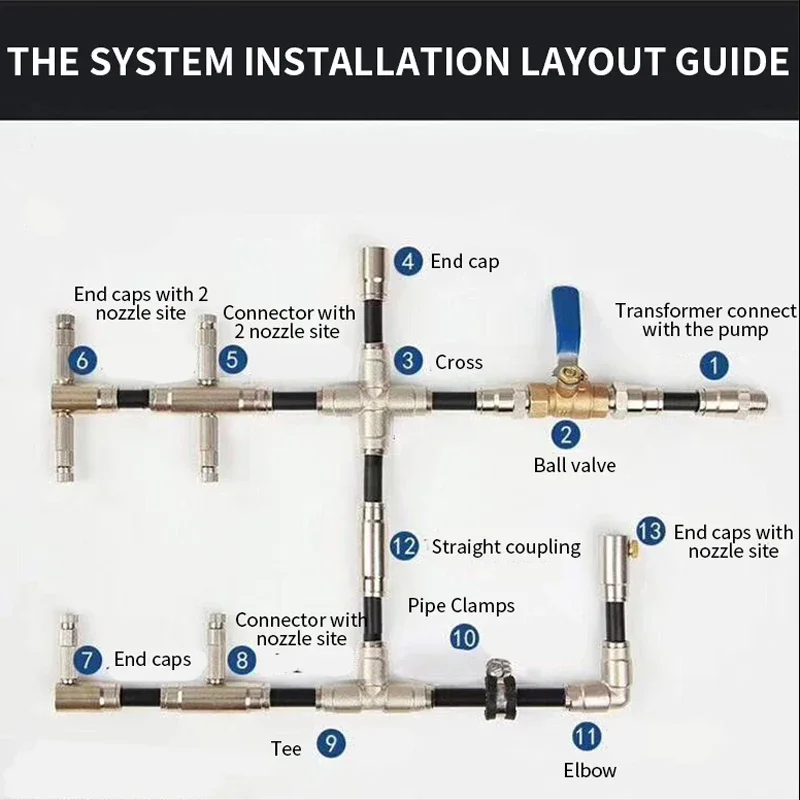 THE SYSTEM INSTALLATION LAYOUT GUIDE

4 End cap

End caps with 2 nozzle site

Connector with 2 nozzle site

Transformer connect with the pump

6

5

3 Cross

1

2

Ball valve

12 Straight coupling

13 End caps with nozzle site

Connector with nozzle site

Pipe Clamps

10

7 End caps

8

Tee 9

11

Elbow