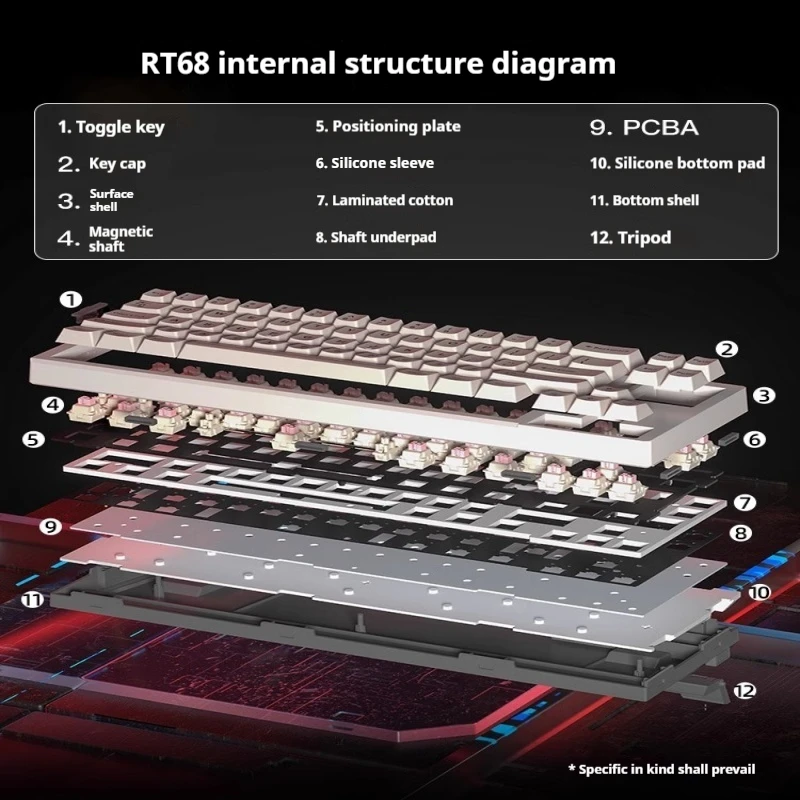 RT68 internal structure diagram

1. Toggle key
2. Key cap
3. Surface shell
4. Magnetic shaft

5. Positioning plate
6. Silicone sleeve
7. Laminated cotton
8. Shaft underpad

9. PCBA
10. Silicone bottom pad
11. Bottom shell
12. Tripod

1
2
3
4
5
6
7
8
9
10
11
12

* Specific in kind shall prevail