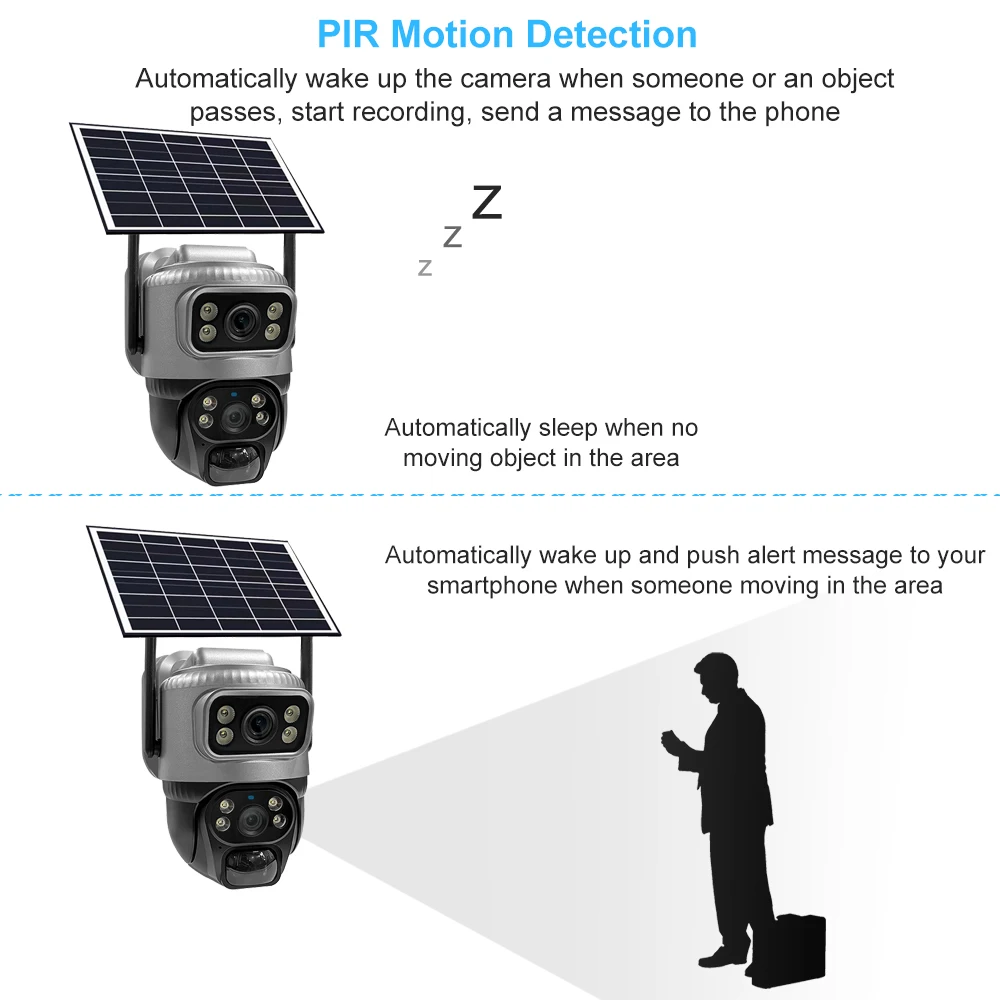 PIR Motion Detection

Automatically wake up the camera when someone or an object passes, start recording, send a message to the phone

z Z Z

Automatically sleep when no moving object in the area

Automatically wake up and push alert message to your smartphone when someone moving in the area