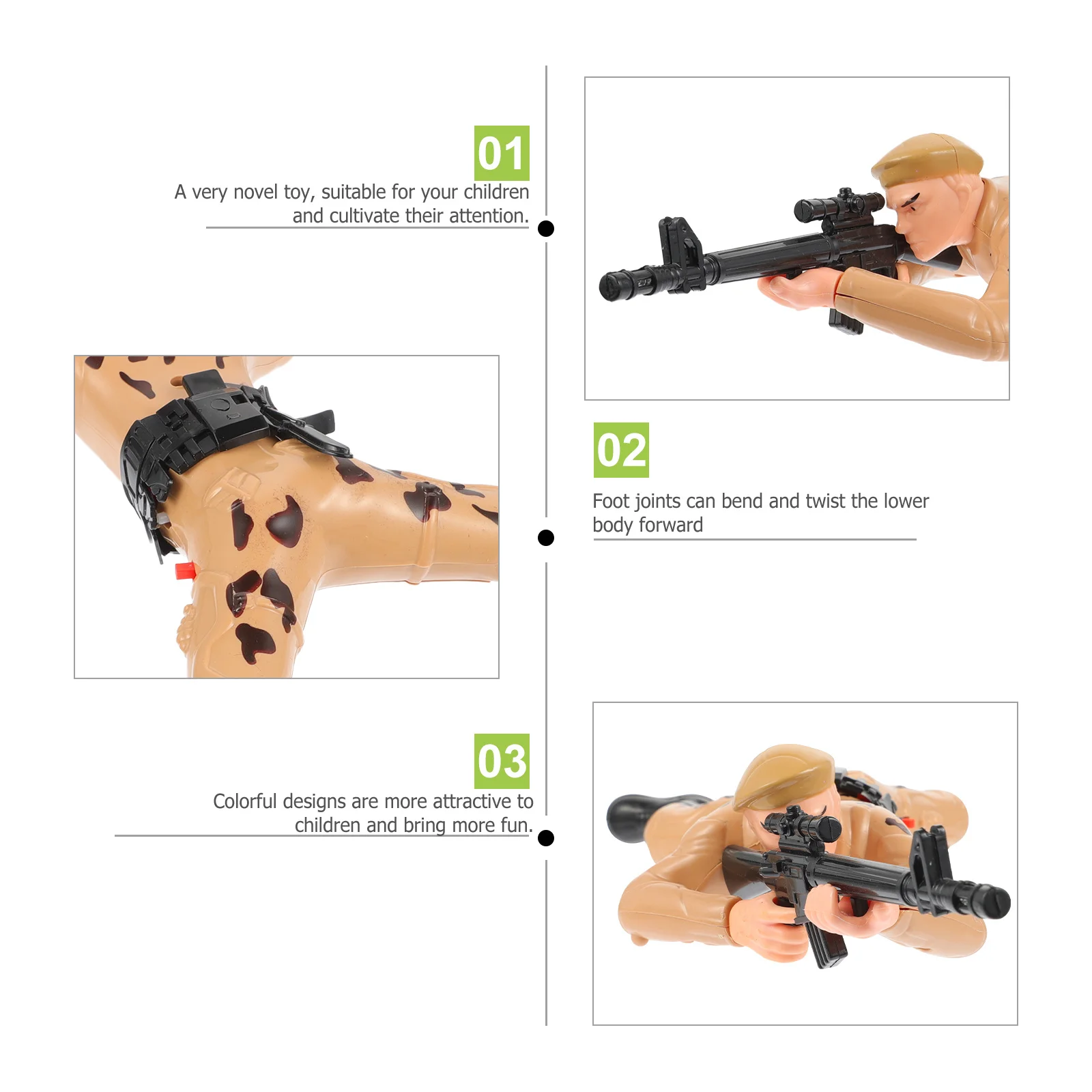 01
A very novel toy, suitable for your children and cultivate their attention.

02
Foot joints can bend and twist the lower body forward

03
Colorful designs are more attractive to children and bring more fun.