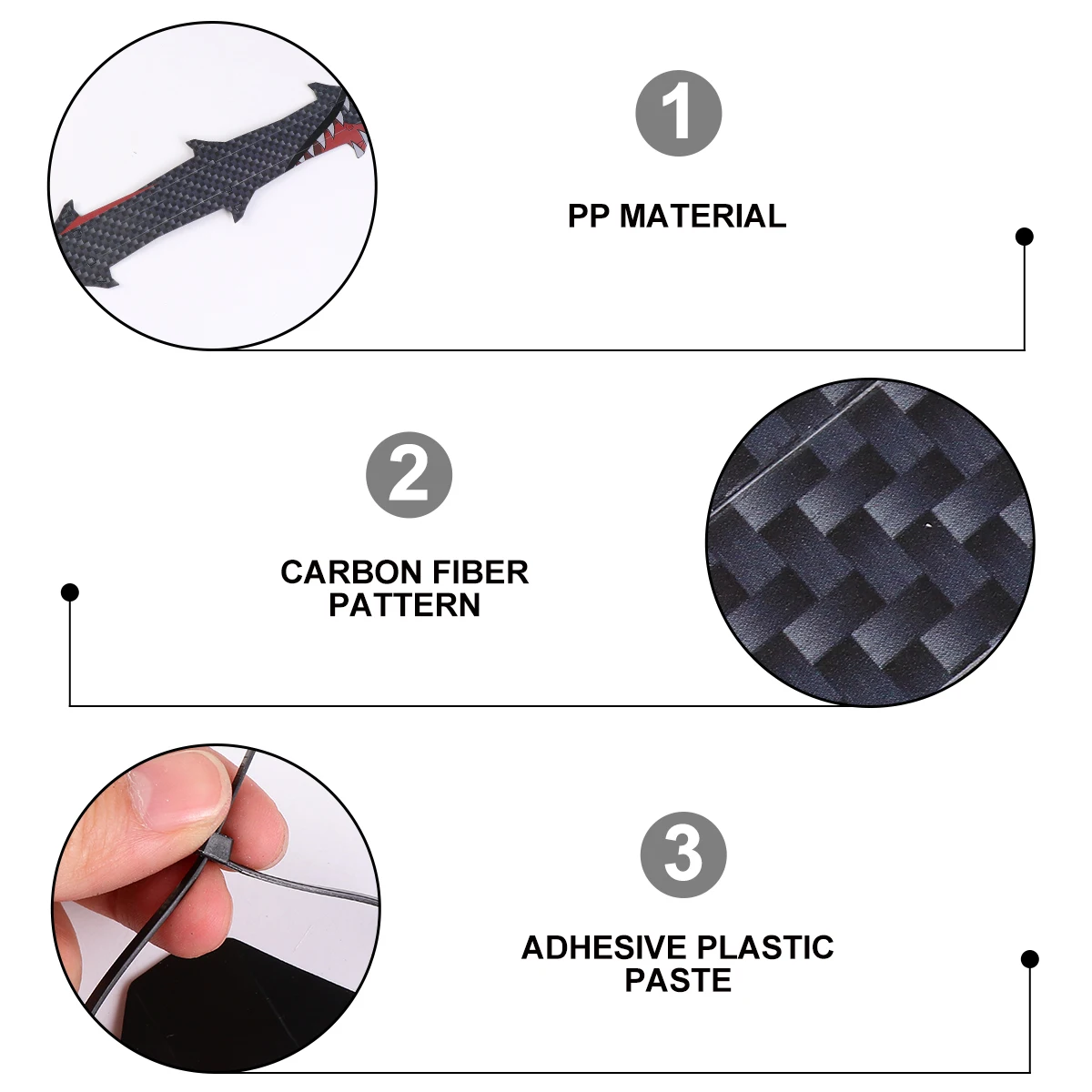 1

PP MATERIAL

2

CARBON FIBER PATTERN

3

ADHESIVE PLASTIC PASTE