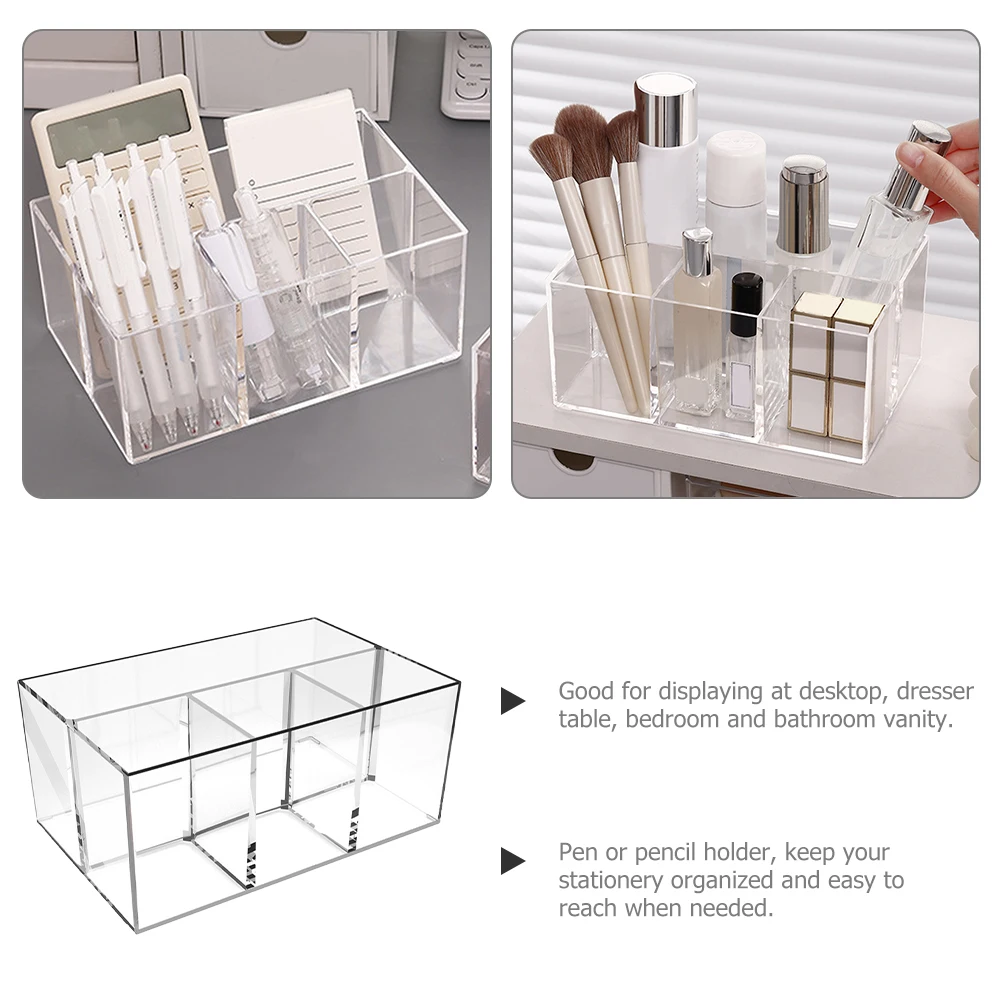 Good for displaying at desktop, dresser table, bedroom and bathroom vanity.

Pen or pencil holder, keep your stationery organized and easy to reach when needed.