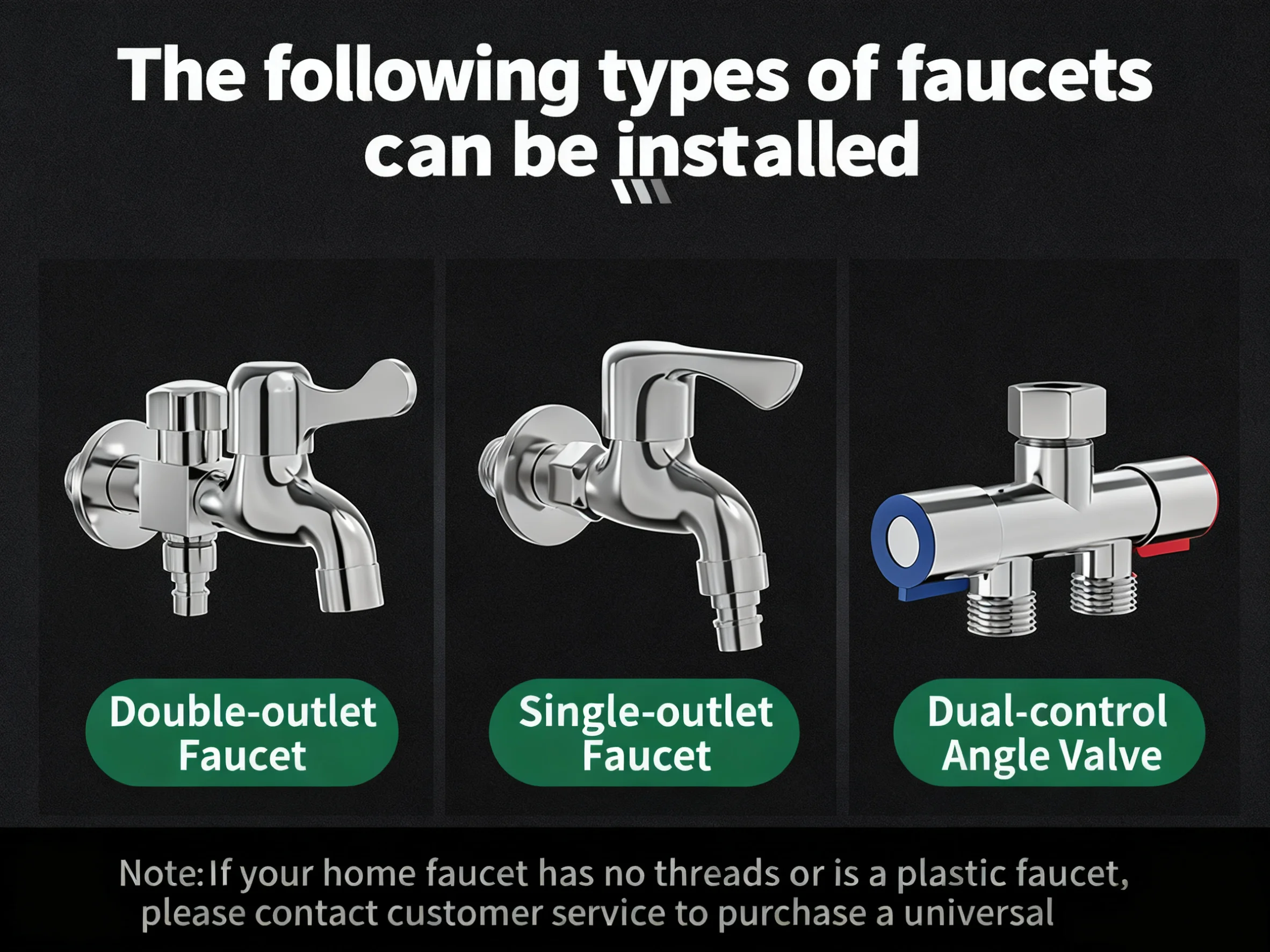 The following types of faucets can be installed

Double-outlet Faucet

Single-outlet Faucet

Dual-control Angle Valve

Note: If your home faucet has no threads or is a plastic faucet, please contact customer service to purchase a universal