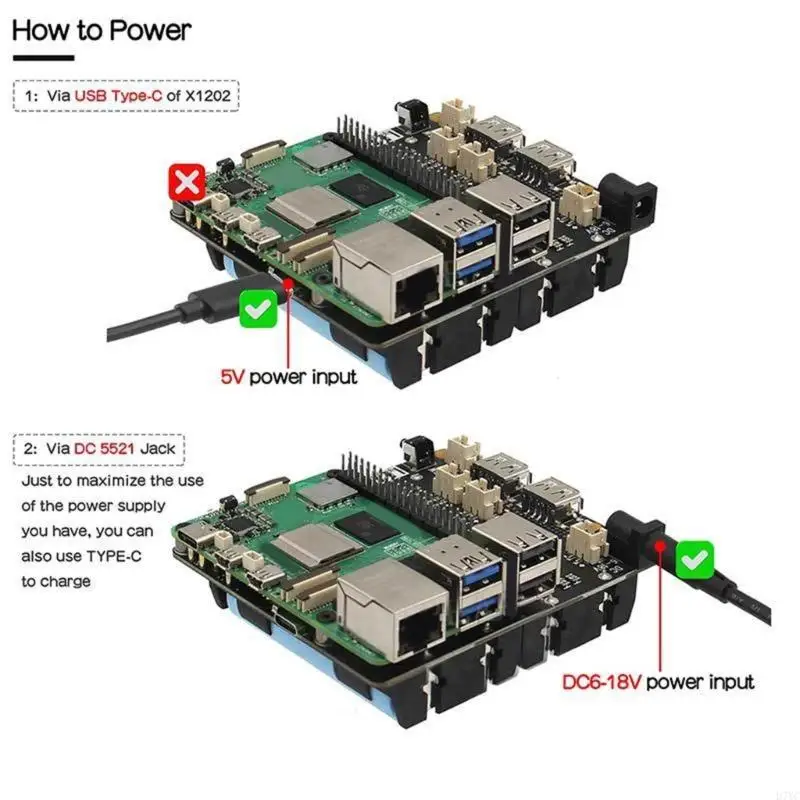 How to Power

1: Via USB Type-C of X1202

5V power input

2: Via DC 5521 Jack

Just to maximize the use of the power supply you have, you can also use TYPE-C to charge

DC6-18V power input