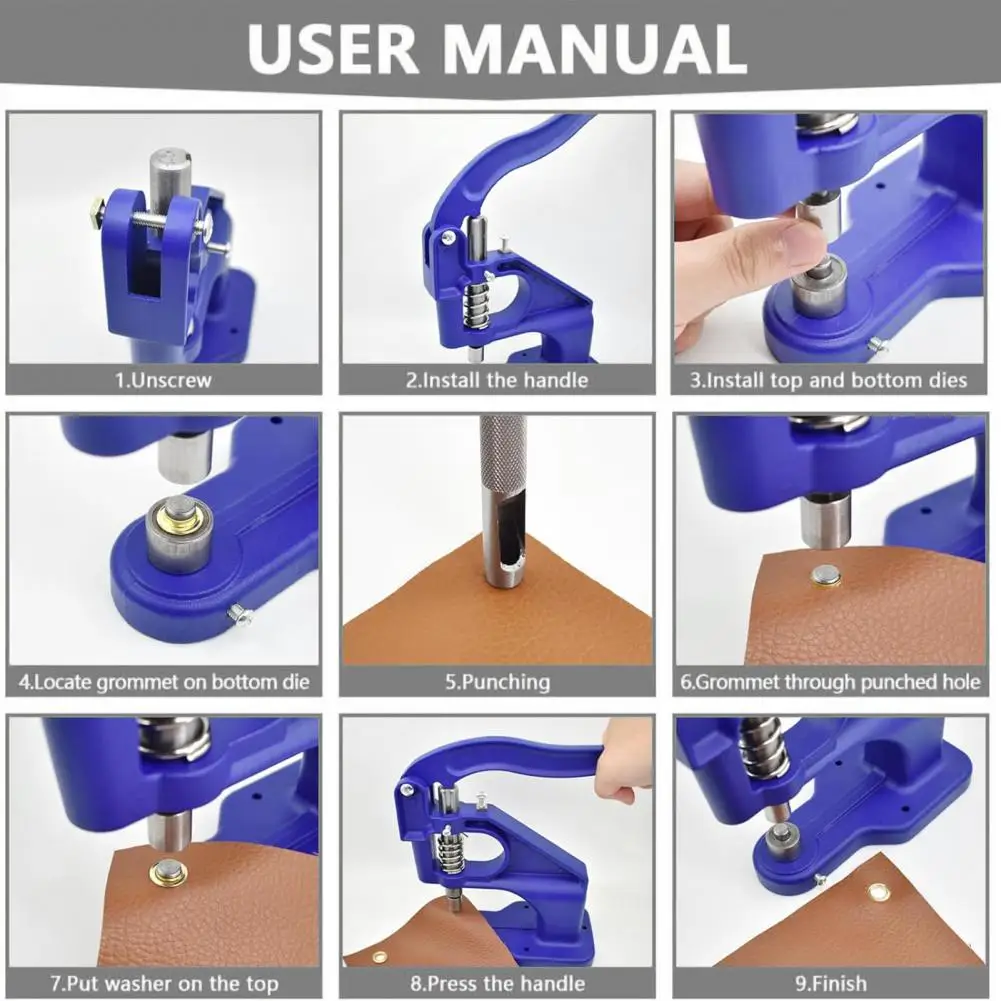 USER MANUAL

1.Unscrew

2.Install the handle

3.Install top and bottom dies

4.Locate grommet on bottom die

5.Punching

6.Grommet through punched hole

7.Put washer on the top

8.Press the handle

9.Finish