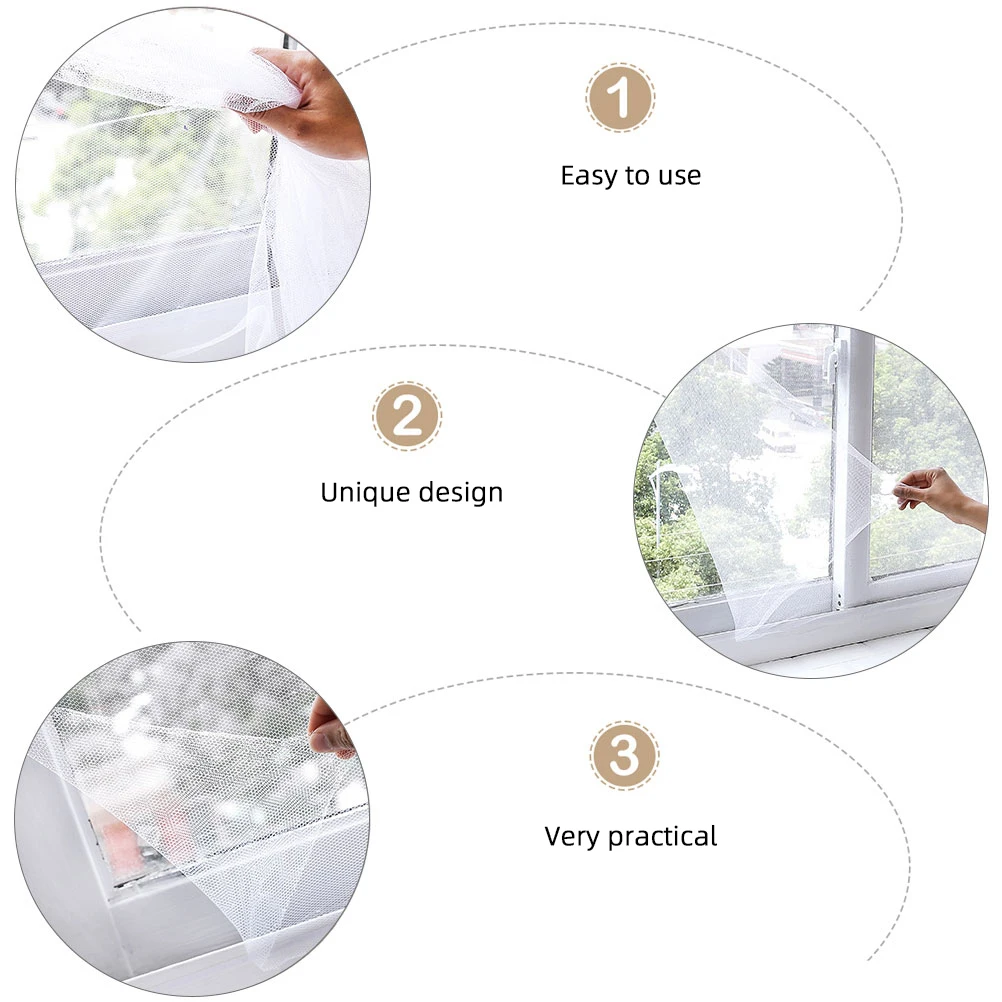 1
Easy to use

2
Unique design

3
Very practical