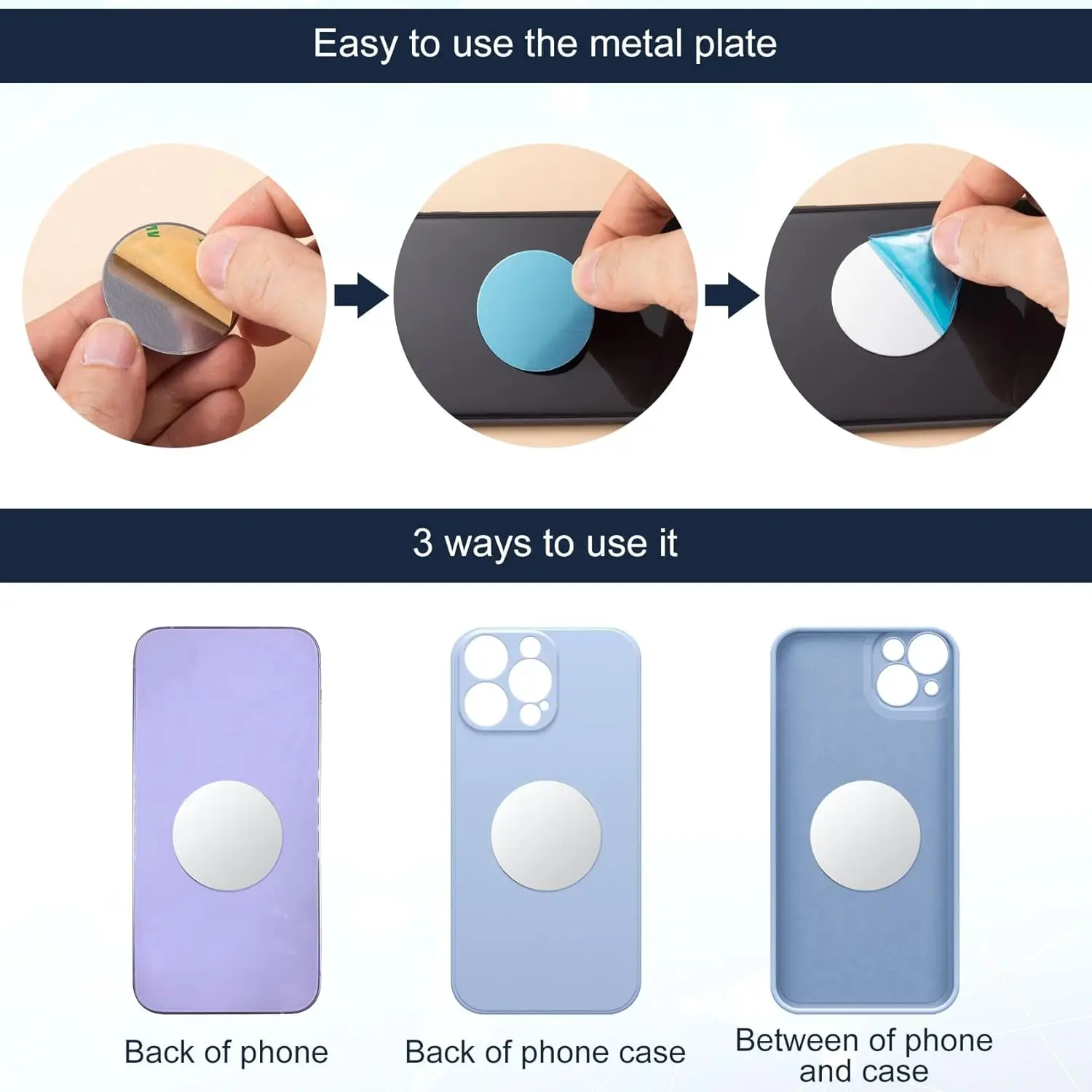 Easy to use the metal plate

3 ways to use it

Back of phone

Back of phone case

Between of phone and case