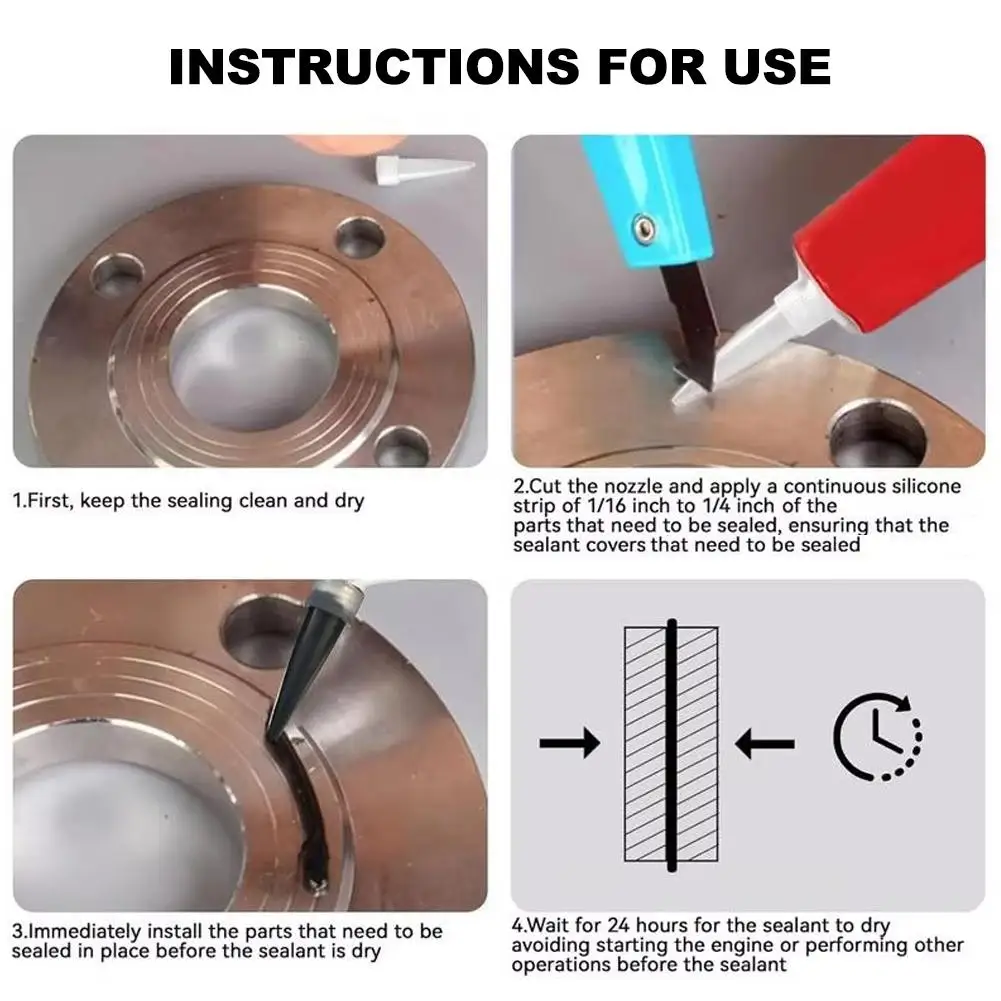 INSTRUCTIONS FOR USE

1.First, keep the sealing clean and dry

2.Cut the nozzle and apply a continuous silicone strip of 1/16 inch to 1/4 inch of the parts that need to be sealed, ensuring that the sealant covers that need to be sealed

3.Immediately install the parts that need to be sealed in place before the sealant is dry

4.Wait for 24 hours for the sealant to dry avoiding starting the engine or performing other operations before the sealant