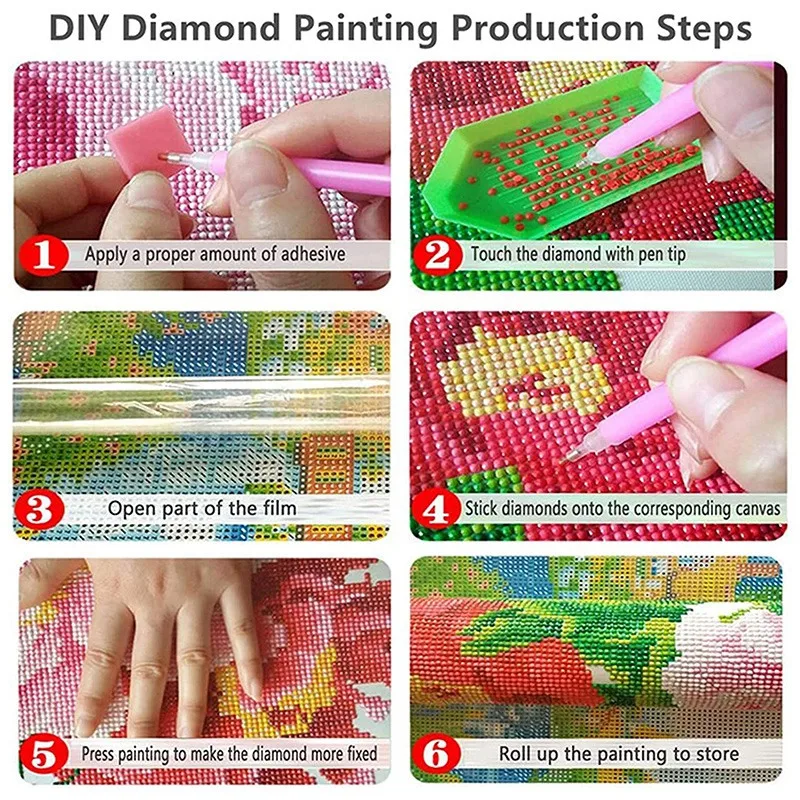 DIY Diamond Painting Production Steps

1 Apply a proper amount of adhesive

2 Touch the diamond with pen tip

3 Open part of the film

4 Stick diamonds onto the corresponding canvas

5 Press painting to make the diamond more fixed

6 Roll up the painting to store