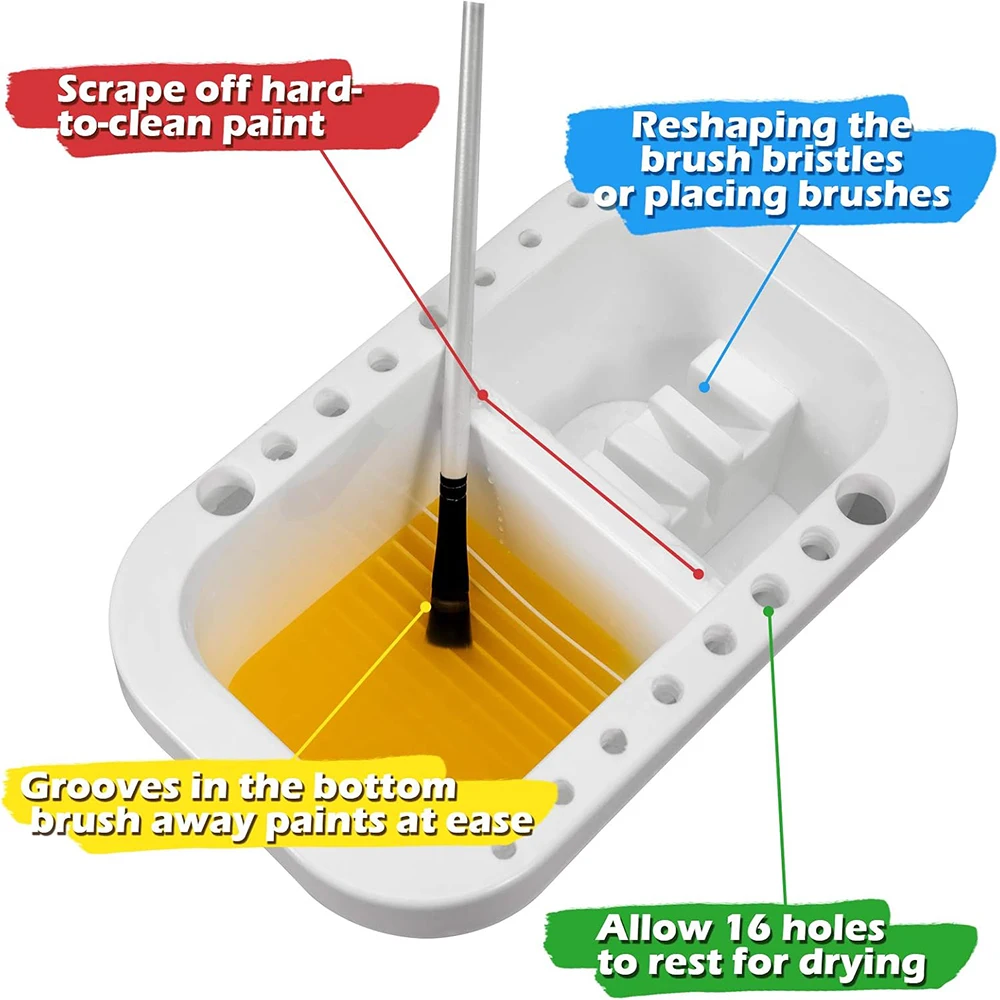 Scrape off hard-to-clean paint

Reshaping the brush bristles or placing brushes

Grooves in the bottom brush away paints at ease

Allow 16 holes to rest for drying