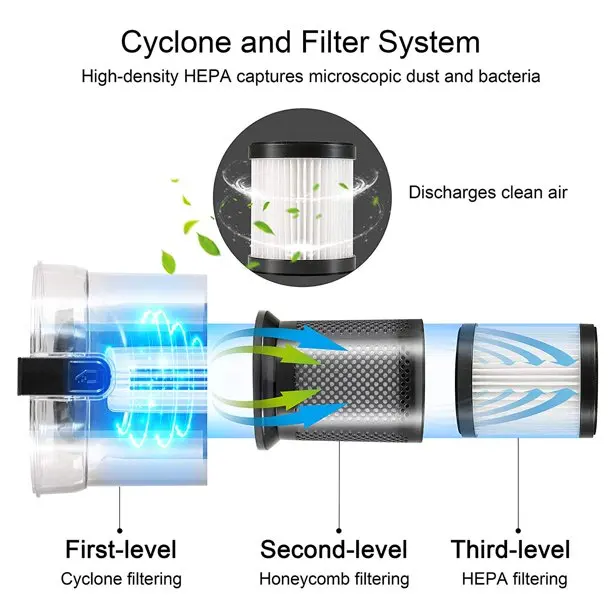 Cyclone and Filter System

High-density HEPA captures microscopic dust and bacteria

Discharges clean air

First-level
Cyclone filtering

Second-level
Honeycomb filtering

Third-level
HEPA filtering