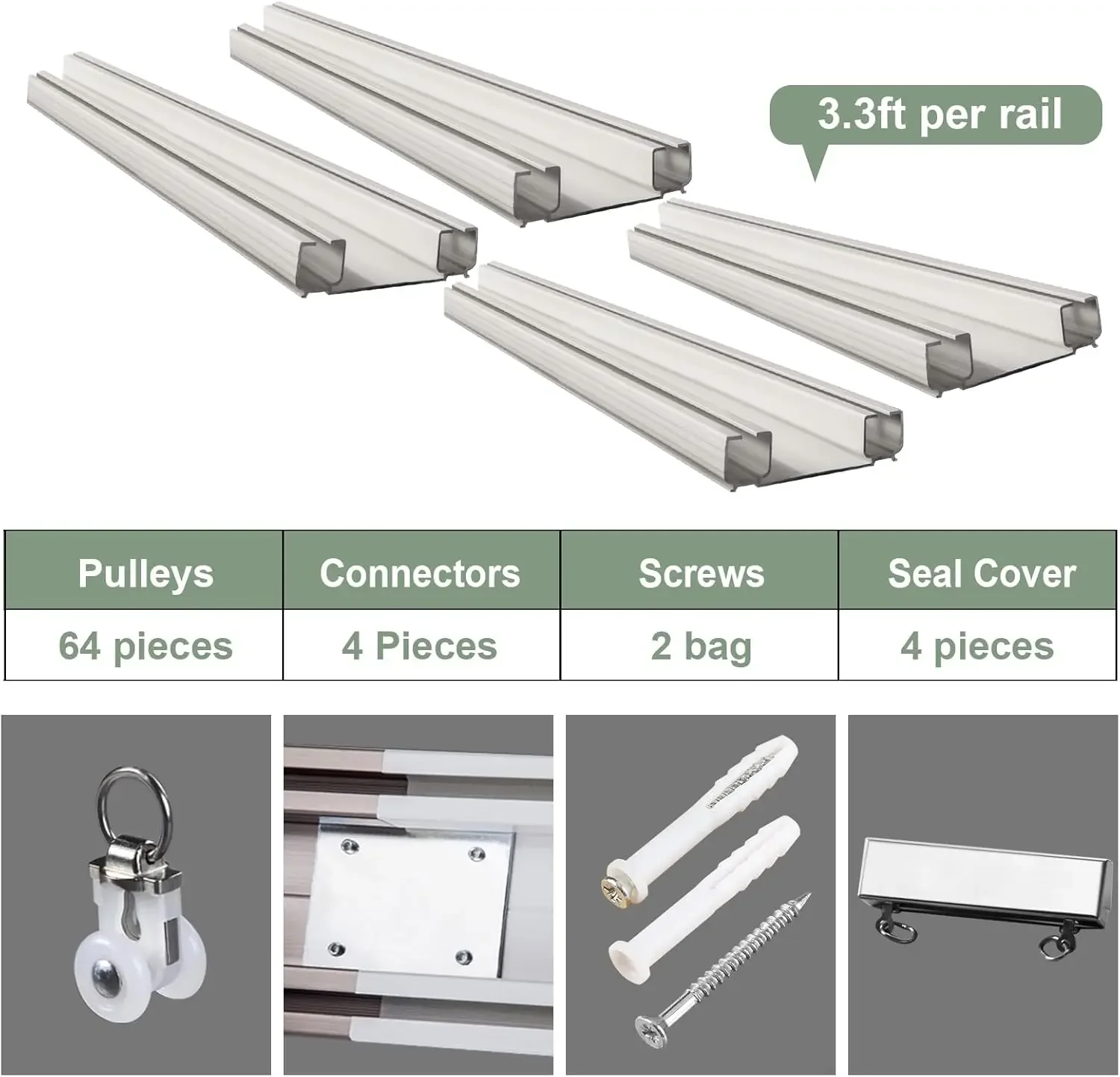 3.3ft per rail

| Pulleys | Connectors | Screws | Seal Cover |
|---|---|---|---|
| 64 pieces | 4 Pieces | 2 bag | 4 pieces |