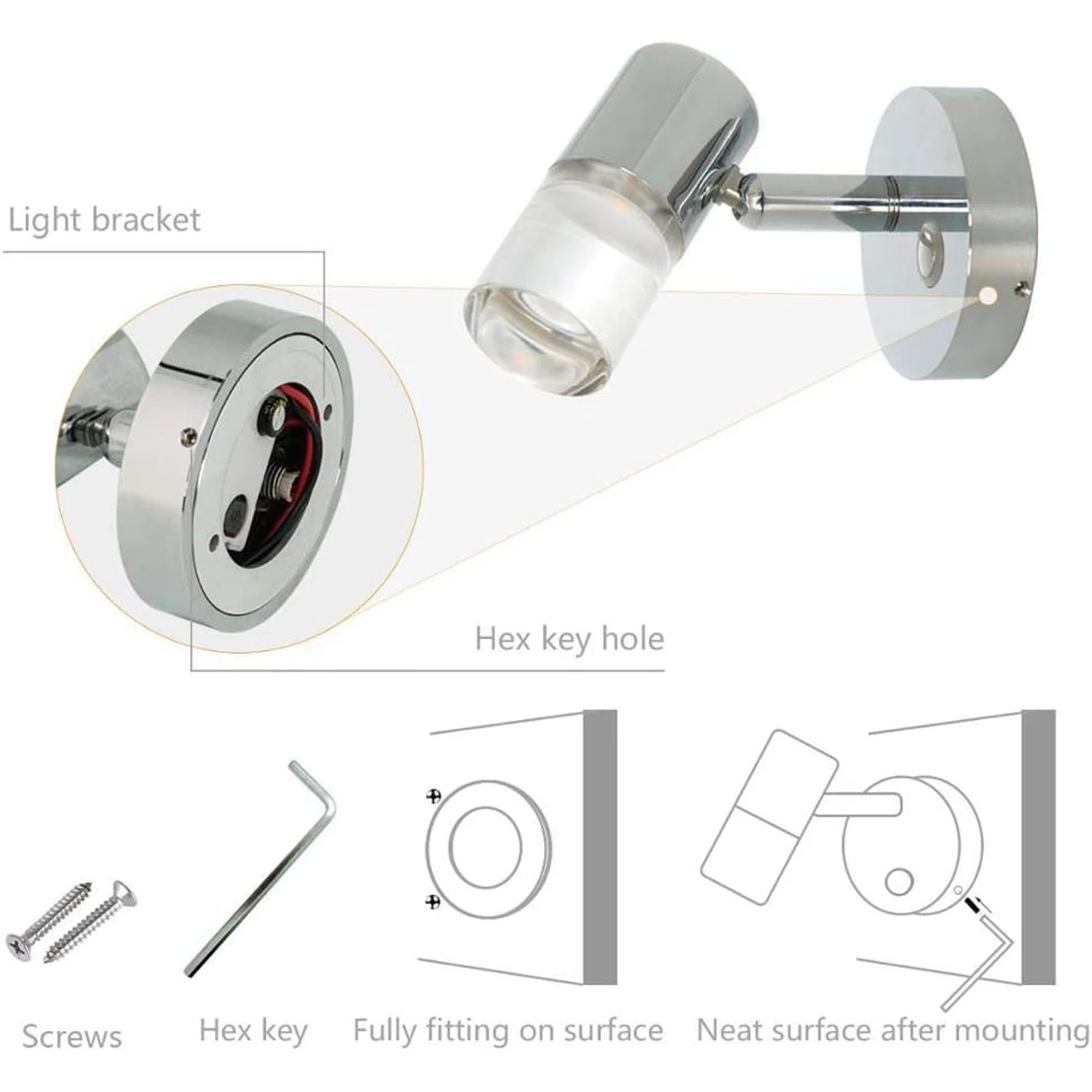 Light bracket

Hex key hole

Screws

Hex key

Fully fitting on surface

Neat surface after mounting