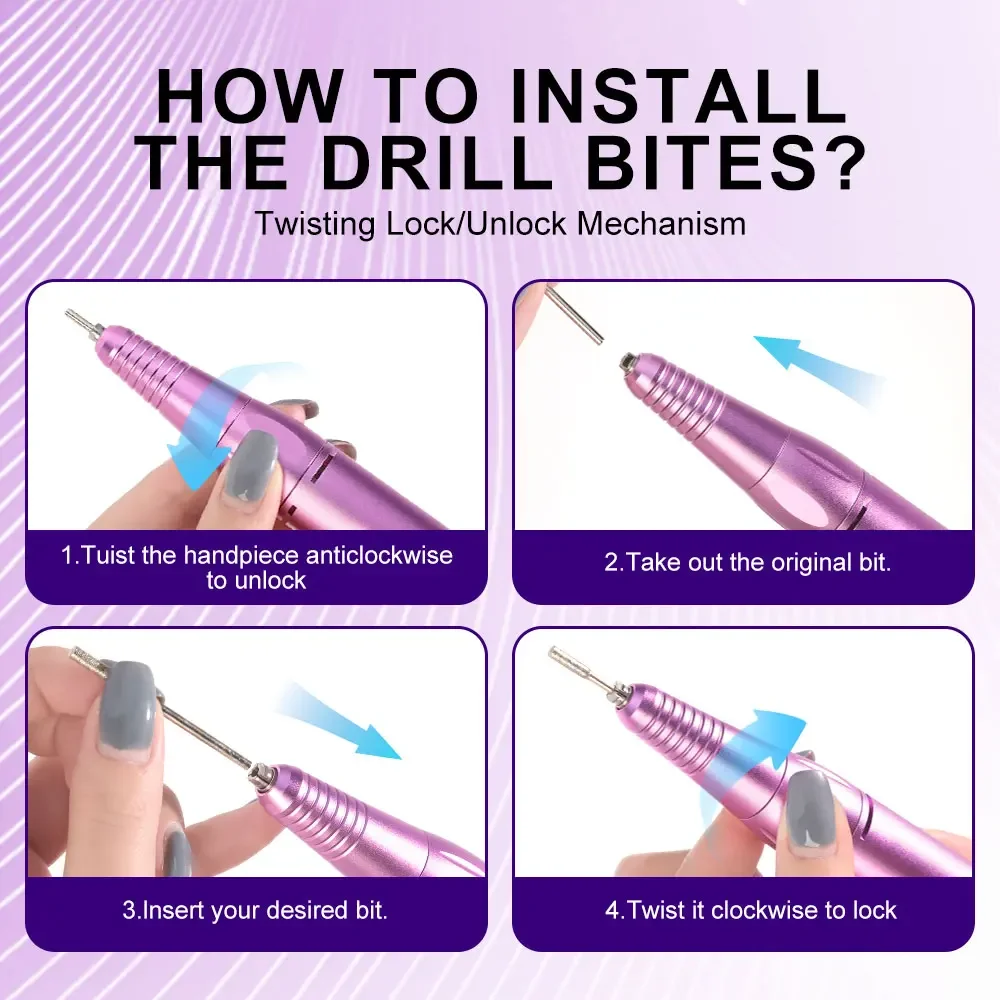 HOW TO INSTALL THE DRILL BITES?

Twisting Lock/Unlock Mechanism

1.Tuist the handpiece anticlockwise to unlock

2.Take out the original bit.

3.Insert your desired bit.

4.Twist it clockwise to lock