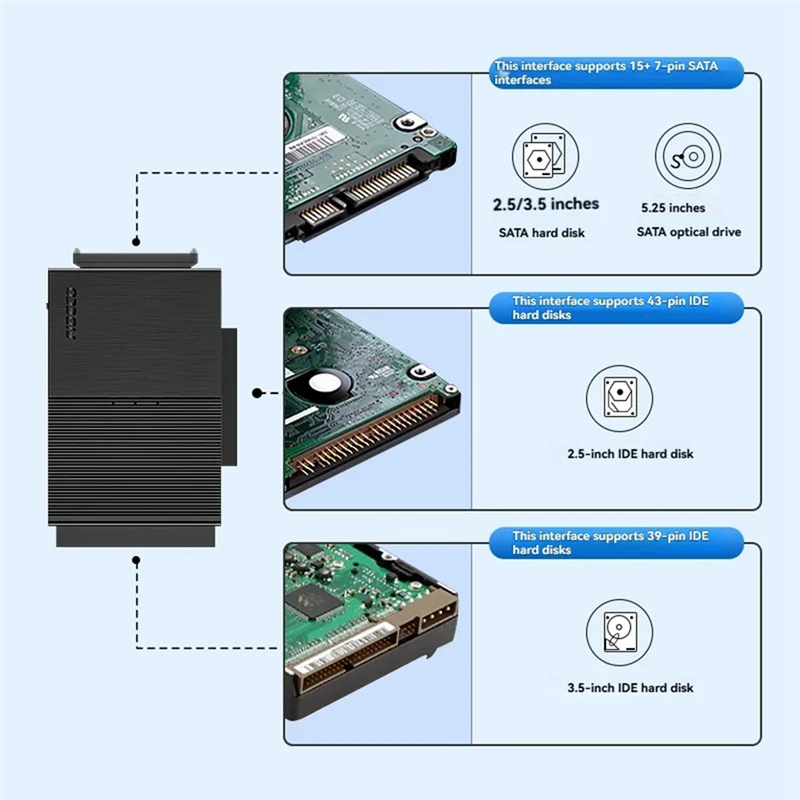 This interface supports 15+ 7-pin SATA interfaces

2.5/3.5 inches
SATA hard disk

5.25 inches
SATA optical drive

This interface supports 43-pin IDE hard disks

2.5-inch IDE hard disk

This interface supports 39-pin IDE hard disks

3.5-inch IDE hard disk