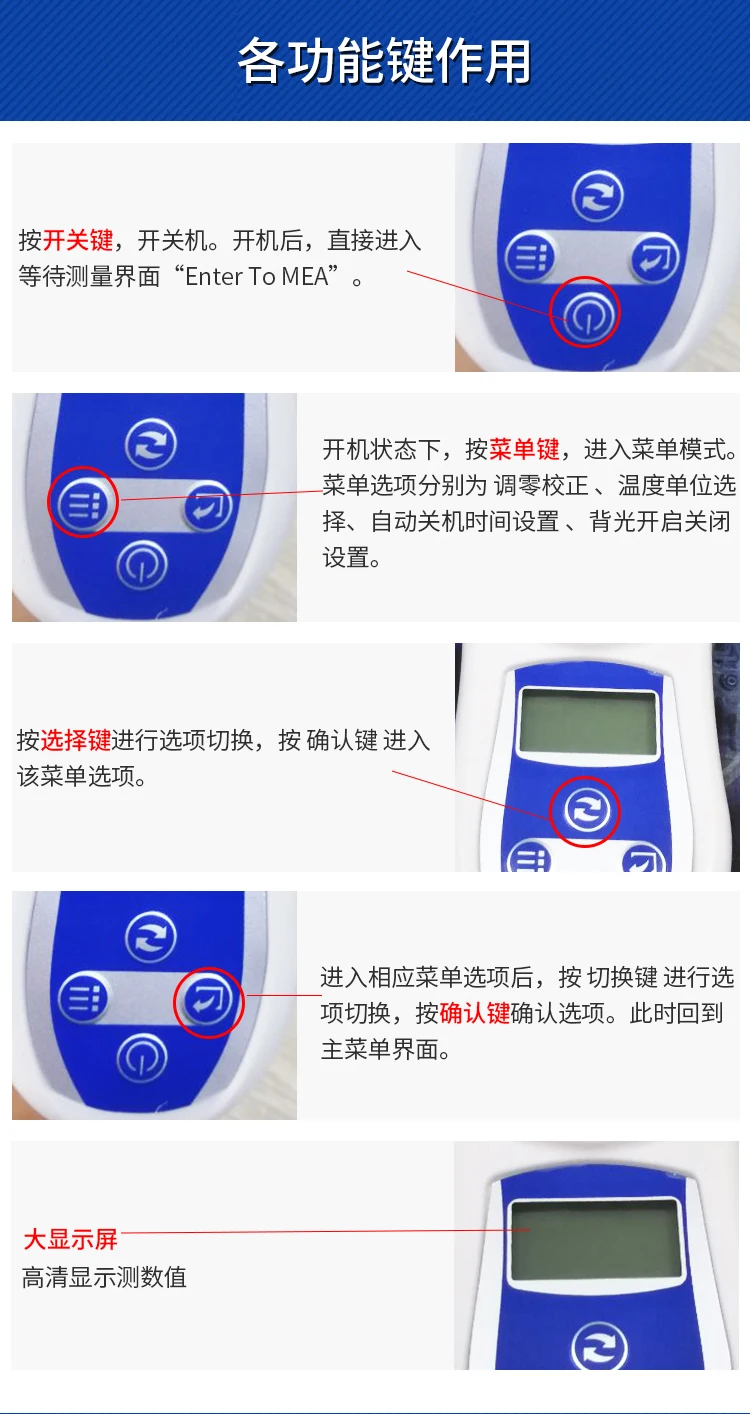 各功能键作用

按开关键，开关机。开机后，直接进入等待测量界面“Enter To MEA”。

开机状态下，按菜单键，进入菜单模式。菜单选项分别为 调零校正 、温度单位选择、自动关机时间设置 、背光开启关闭设置。

按选择键进行选项切换，按 确认键 进入该菜单选项。

进入相应菜单选项后，按 切换键 进行选项切换，按确认键确认选项。此时回到主菜单界面。

大显示屏
高清显示测数值