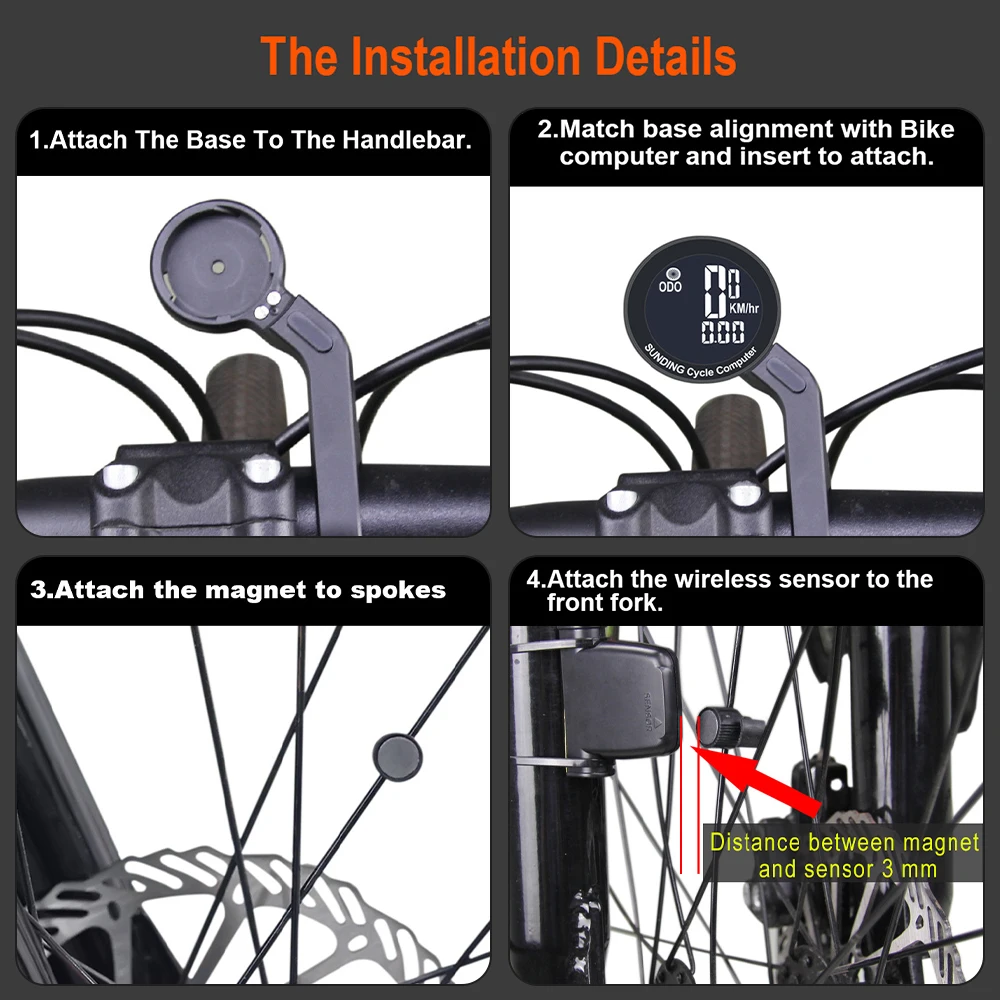 The Installation Details

1.Attach The Base To The Handlebar.

2.Match base alignment with Bike computer and insert to attach.

ODO
0
0
KM/hr
0.00
SUNDING Cycle Computer

3.Attach the magnet to spokes

4.Attach the wireless sensor to the front fork.

SENSOR

Distance between magnet and sensor 3 mm