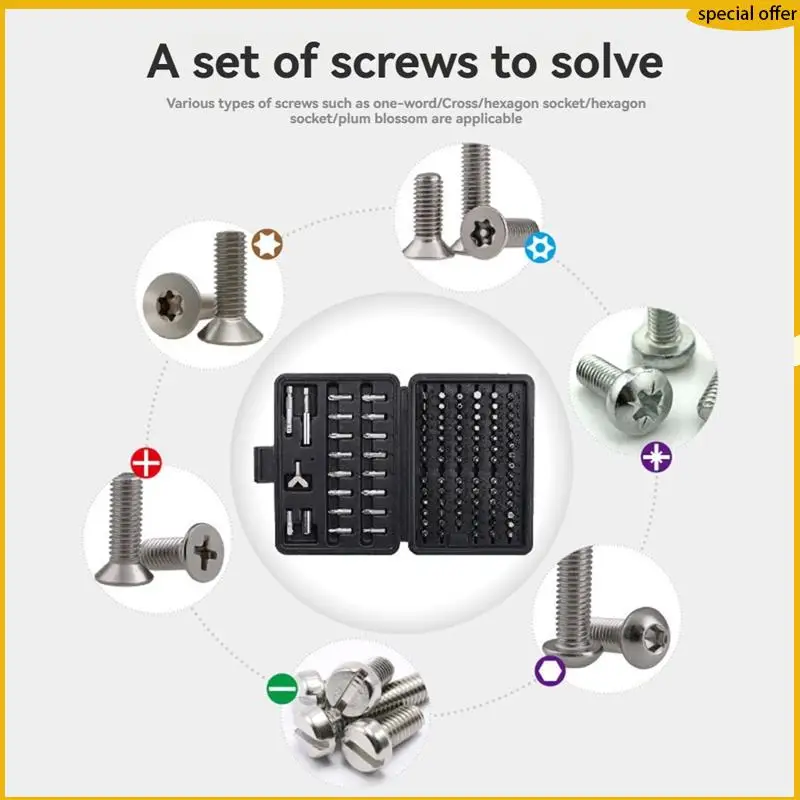 special offer

A set of screws to solve

Various types of screws such as one-word/Cross/hexagon socket/hexagon socket/plum blossom are applicable