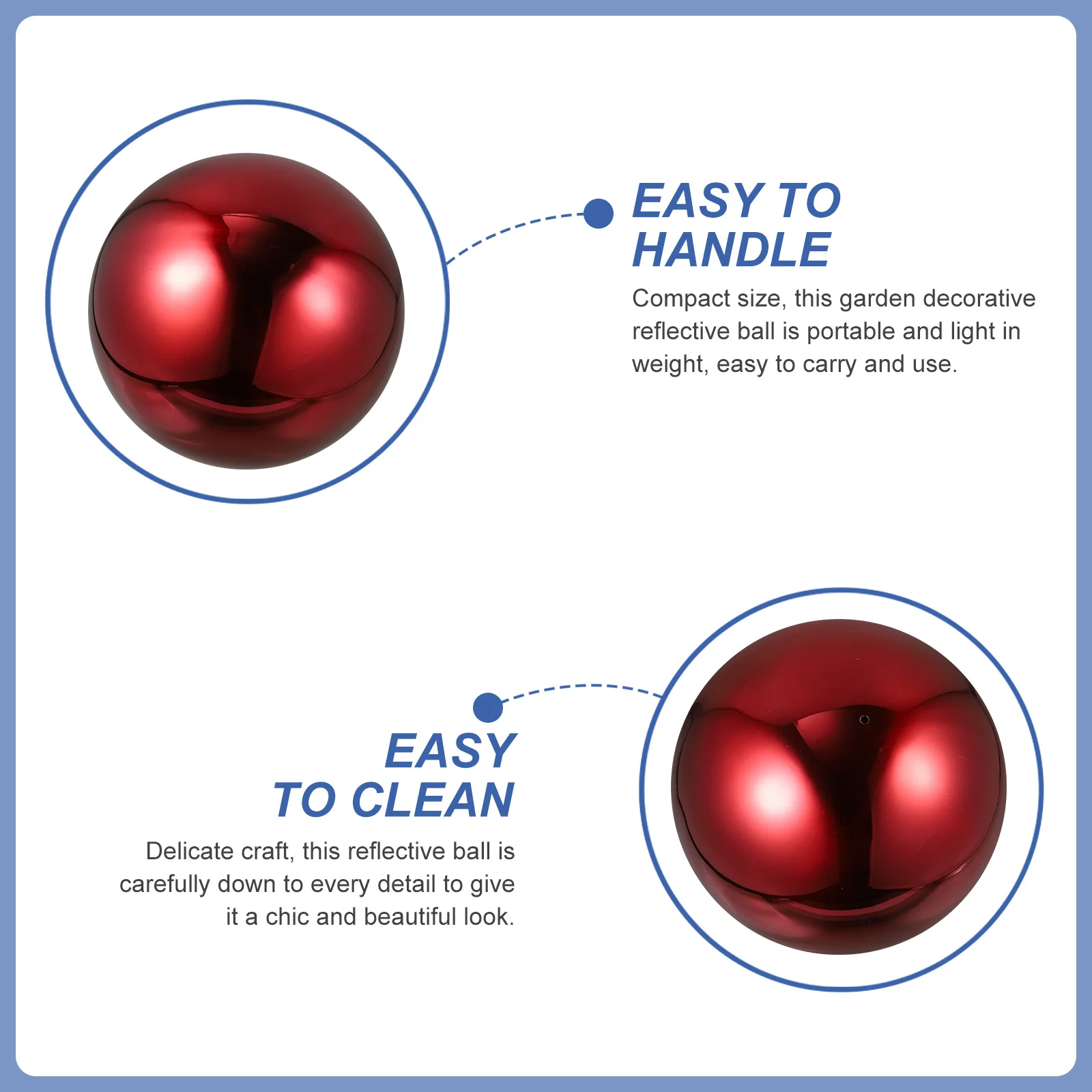 EASY TO HANDLE

Compact size, this garden decorative reflective ball is portable and light in weight, easy to carry and use.

EASY TO CLEAN

Delicate craft, this reflective ball is carefully down to every detail to give it a chic and beautiful look.