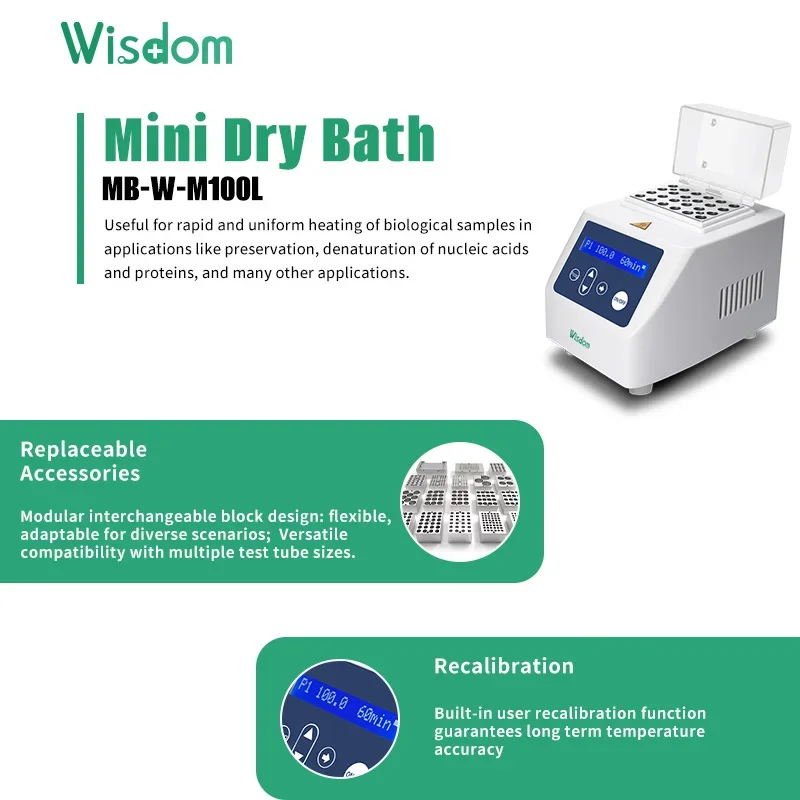 Wisdom

Mini Dry Bath

MB-W-M100L

Useful for rapid and uniform heating of biological samples in applications like preservation, denaturation of nucleic acids and proteins, and many other applications.

P1 100.0 60min

ON/OFF

Wisdom

Replaceable Accessories

Modular interchangeable block design: flexible, adaptable for diverse scenarios; Versatile compatibility with multiple test tube sizes.

P1 100.0 60min

Recalibration

Built-in user recalibration function guarantees long term temperature accuracy